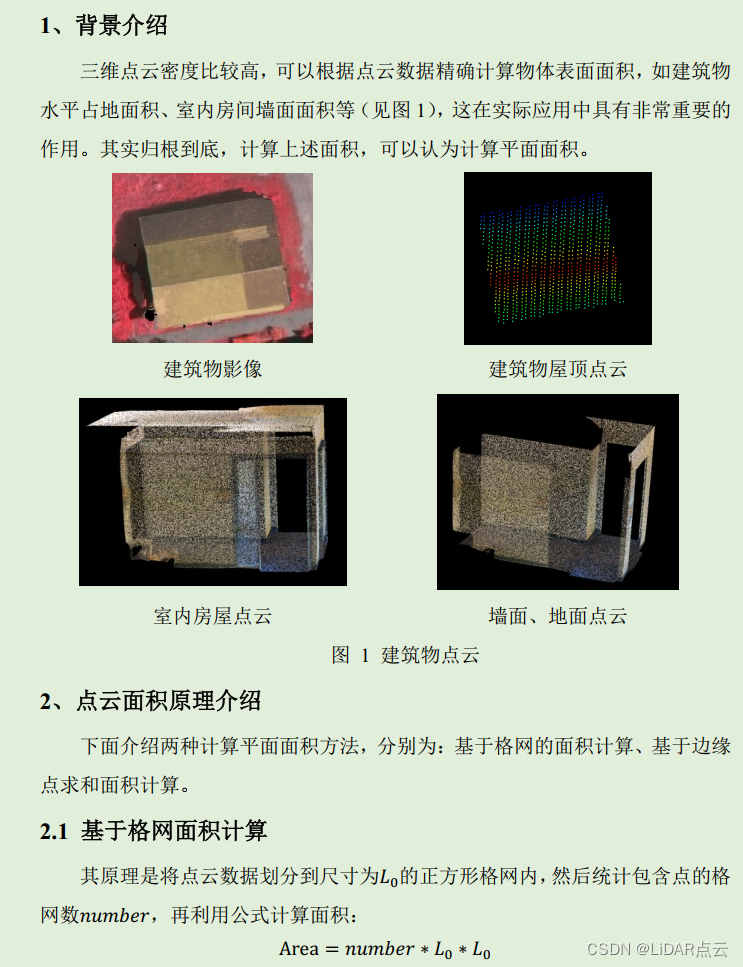 1、背景介绍

三维点云密度比较高，可以根据点云数据精确计算物体表面面积，如建筑物水平占地面积、室内房间墙面面积等（见图 1），这在实际应用中具有非常重要的作用。其实归根到底，计算上述面积，可以认为计算平面面积。

建筑物影像

建筑物屋顶点云

室内房屋点云

墙面、地面点云

图 1 建筑物点云

2、点云面积原理介绍

下面介绍两种计算平面面积方法，分别为：基于格网的面积计算、基于边缘点求和面积计算。

2.1 基于格网面积计算

其原理是将点云数据划分到尺寸为$L_0$的正方形格网内，然后统计包含点的格网数$number$，再利用公式计算面积：

$\text{Area} = number * L_0 * L_0$

CSDN @LiDAR点云