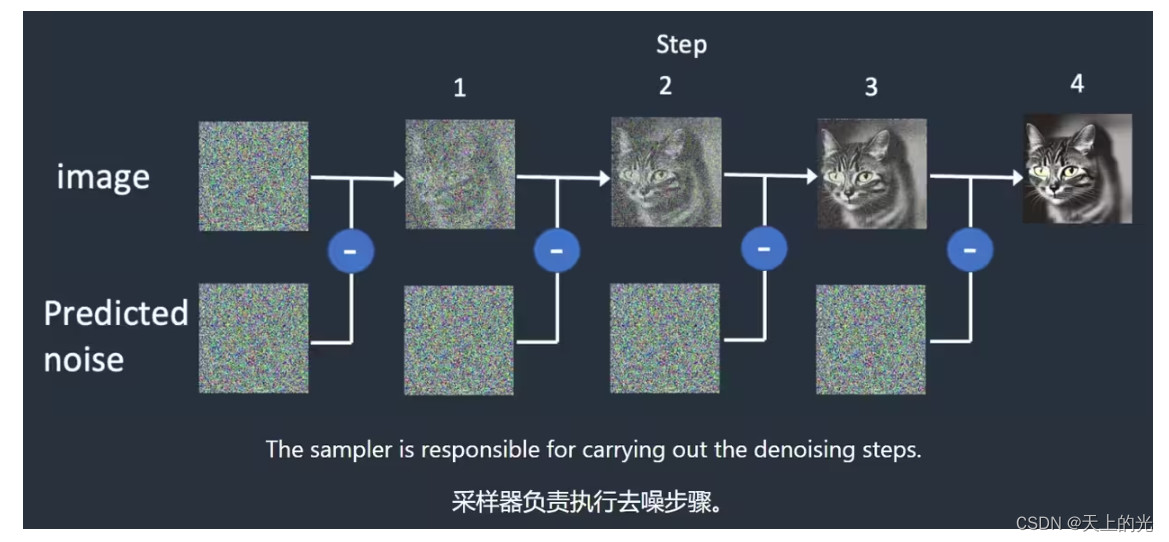 Step

1

2

3

4

image

-

-

-

-

Predicted noise

The sampler is responsible for carrying out the denoising steps.

采样器负责执行去噪步骤。

CSDN @天上的光