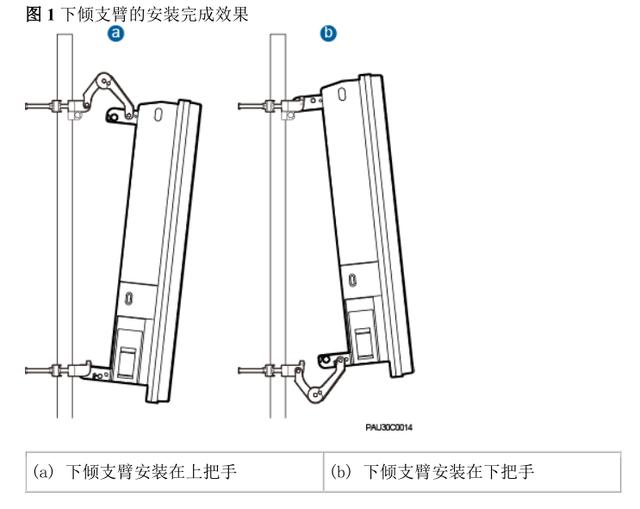 图 1 下倾支臂的安装完成效果

a

b

PAU30C0014

| (a) 下倾支臂安装在上把手 | (b) 下倾支臂安装在下把手 |
|---|---|