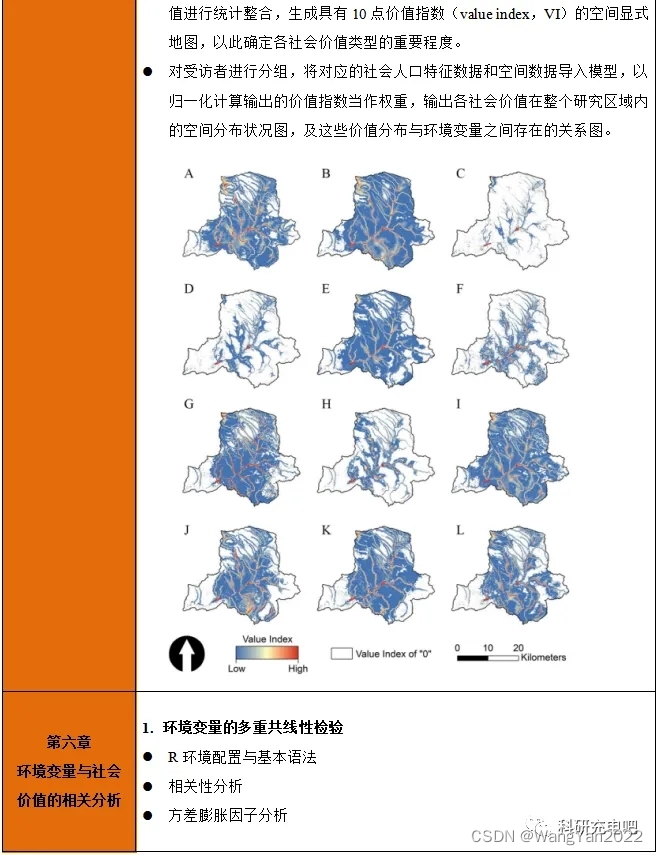 值进行统计整合，生成具有 10 点价值指数（value index，VI）的空间显式地图，以此确定各社会价值类型的重要程度。

● 对受访者进行分组，将对应的社会人口特征数据和空间数据导入模型，以归一化计算输出的价值指数当作权重，输出各社会价值在整个研究区域内的空间分布状况图，及这些价值分布与环境变量之间存在的关系图。

A B C
D E F
G H I
J K L

Value Index
Low High
Value Index of "0"
0 10 20 Kilometers

第六章
环境变量与社会价值的相关分析

1. 环境变量的多重共线性检验
● R 环境配置与基本语法
● 相关性分析
● 方差膨胀因子分析

科研充电吧
CSDN @WangYan2022