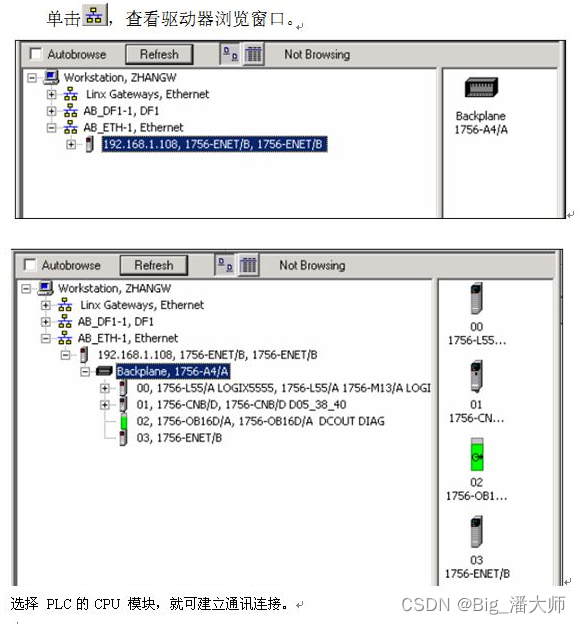 单击，查看驱动器浏览窗口。

Autobrowse Refresh Not Browsing

Workstation, ZHANGW
Linx Gateways, Ethernet
AB_DF1-1, DF1
AB_ETH-1, Ethernet
192.168.1.108, 1756-ENET/B, 1756-ENET/B

Backplane
1756-A4/A

Autobrowse Refresh Not Browsing

Workstation, ZHANGW
Linx Gateways, Ethernet
AB_DF1-1, DF1
AB_ETH-1, Ethernet
192.168.1.108, 1756-ENET/B, 1756-ENET/B
Backplane, 1756-A4/A
00, 1756-L55/A LOGIX5555, 1756-L55/A 1756-M13/A LOGI
01, 1756-CNB/D, 1756-CNB/D D05_38_40
02, 1756-OB16D/A, 1756-OB16D/A DCOUT DIAG
03, 1756-ENET/B

00
1756-L55...
01
1756-CN...
02
1756-OB1...
03
1756-ENET/B

选择 PLC 的 CPU 模块，就可建立通讯连接。

CSDN @Big_潘大师