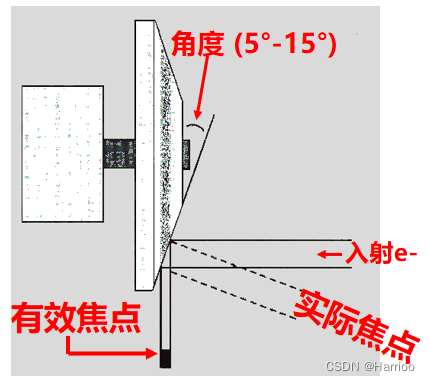 角度 (5°-15°)

←入射e-

实际焦点

有效焦点

CSDN @Harrioo