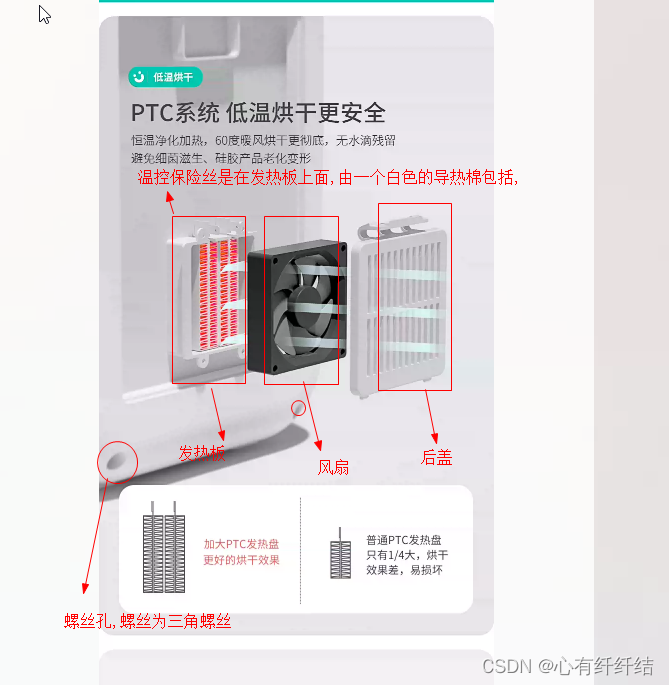 低温烘干

PTC系统 低温烘干更安全

恒温净化加热，60度暖风烘干更彻底，无水滴残留
避免细菌滋生、硅胶产品老化变形

温控保险丝是在发热板上面，由一个白色的导热棉包括，

发热板

风扇

后盖

加大PTC发热盘
更好的烘干效果

普通PTC发热盘
只有1/4大，烘干
效果差，易损坏

螺丝孔，螺丝为三角螺丝

CSDN @心有纤纤结