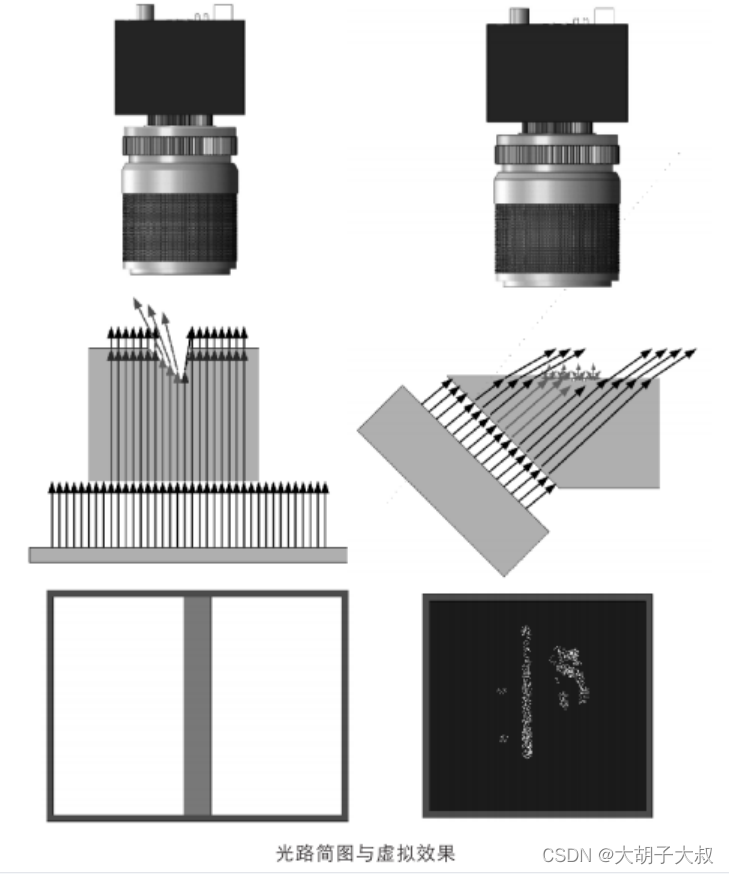 光路简图与虚拟效果

CSDN @大胡子大叔