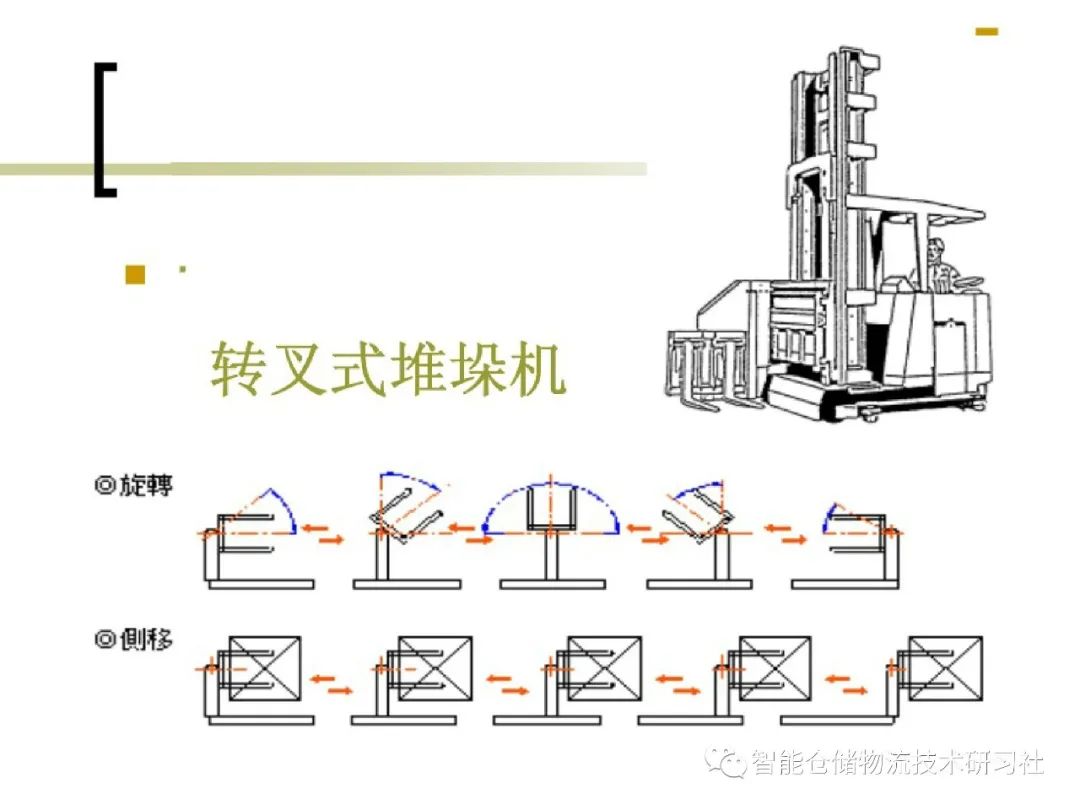 转叉式堆垛机

◎旋轉

◎側移

智能仓储物流技术研习社