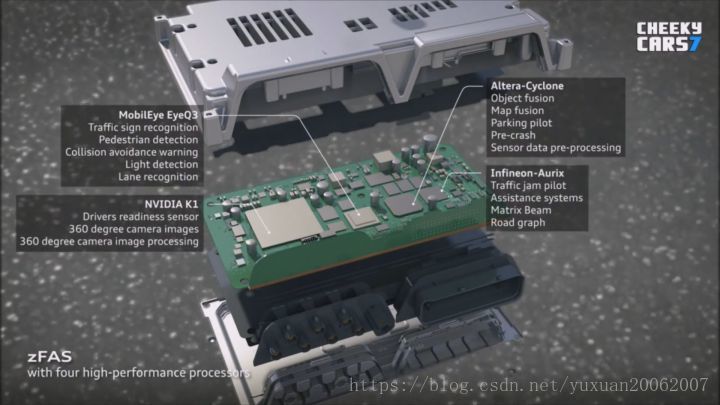 CHEEKY CARS7

MobilEye EyeQ3
Traffic sign recognition
Pedestrian detection
Collision avoidance warning
Light detection
Lane recognition

NVIDIA K1
Drivers readiness sensor
360 degree camera images
360 degree camera image processing

Altera-Cyclone
Object fusion
Map fusion
Parking pilot
Pre-crash
Sensor data pre-processing

Infineon-Aurix
Traffic jam pilot
Assistance systems
Matrix Beam
Road graph

zFAS
with four high-performance processors

https://blog.csdn.net/yuxuan20062007