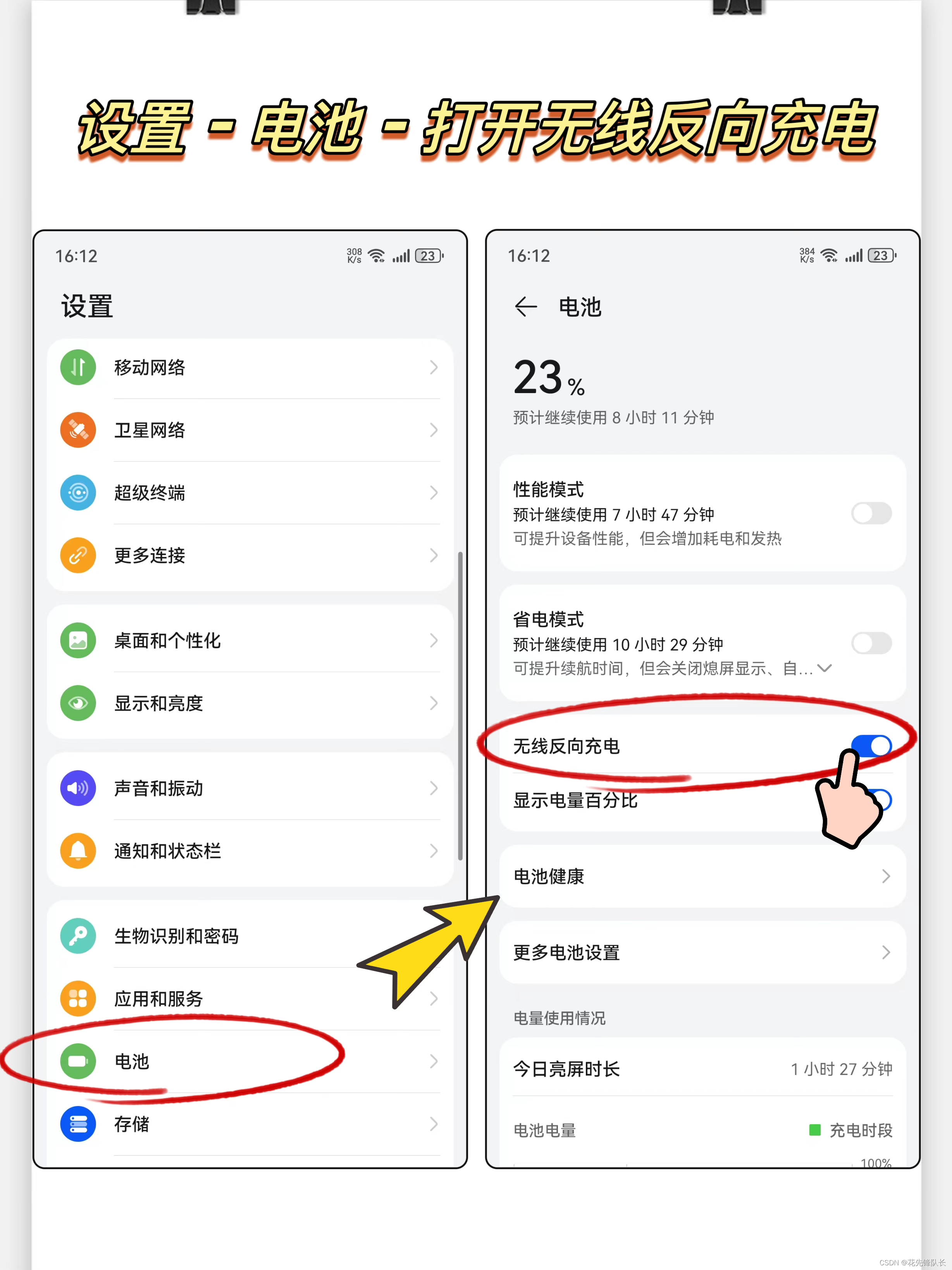 设置 - 电池 - 打开无线反向充电

16:12 308 K/s 23

设置

移动网络

卫星网络

超级终端

更多连接

桌面和个性化

显示和亮度

声音和振动

通知和状态栏

生物识别和密码

应用和服务

电池

存储

16:12 384 K/s 23

电池

23 %

预计继续使用 8 小时 11 分钟

性能模式
预计继续使用 7 小时 47 分钟
可提升设备性能，但会增加耗电和发热

省电模式
预计继续使用 10 小时 29 分钟
可提升续航时间，但会关闭熄屏显示、自...

无线反向充电

显示电量百分比

电池健康

更多电池设置

电量使用情况

今日亮屏时长 1 小时 27 分钟

电池电量 充电时段

100%

CSDN @花先锋队长