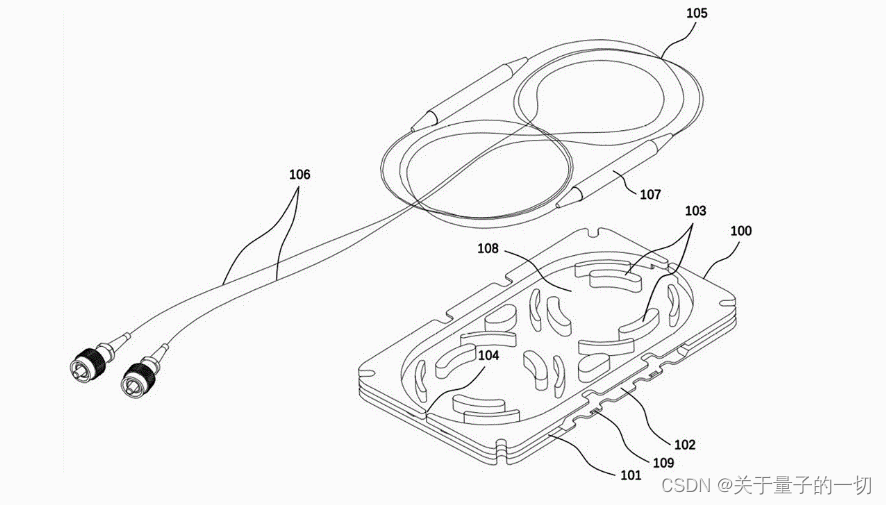 105

106

107

103

100

108

104

102

109

101

CSDN @关于量子的一切