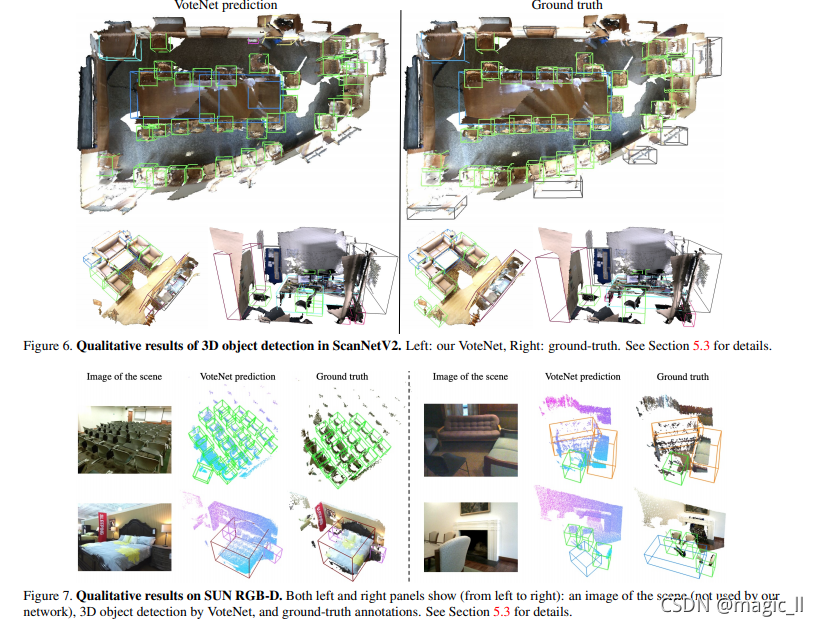 VoteNet prediction

Ground truth

Figure 6. **Qualitative results of 3D object detection in ScanNetV2.** Left: our VoteNet, Right: ground-truth. See Section 5.3 for details.

Image of the scene

VoteNet prediction

Ground truth

Image of the scene

VoteNet prediction

Ground truth

Figure 7. **Qualitative results on SUN RGB-D.** Both left and right panels show (from left to right): an image of the scene (not used by our network), 3D object detection by VoteNet, and ground-truth annotations. See Section 5.3 for details.

CSDN @magic_ll