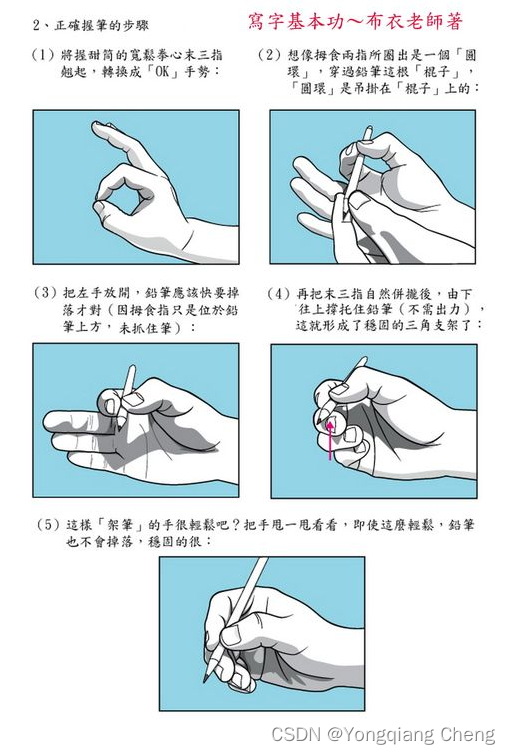 2、正確握筆的步驟

寫字基本功～布衣老師著

（1）將握甜筒的寬鬆拳心末三指翹起，轉換成「OK」手勢：

（2）想像拇食兩指所圈出是一個「圓環」，穿過鉛筆這根「棍子」，「圓環」是吊掛在「棍子」上的：

（3）把左手放開，鉛筆應該快要掉落才對（因拇食指只是位於鉛筆上方，未抓住筆）：

（4）再把末三指自然併攏後，由下往上撐托住鉛筆（不需出力），這就形成了穩固的三角支架了：

（5）這樣「架筆」的手很輕鬆吧？把手甩一甩看看，即使這麼輕鬆，鉛筆也不會掉落，穩固的很：

CSDN @Yongqiang Cheng