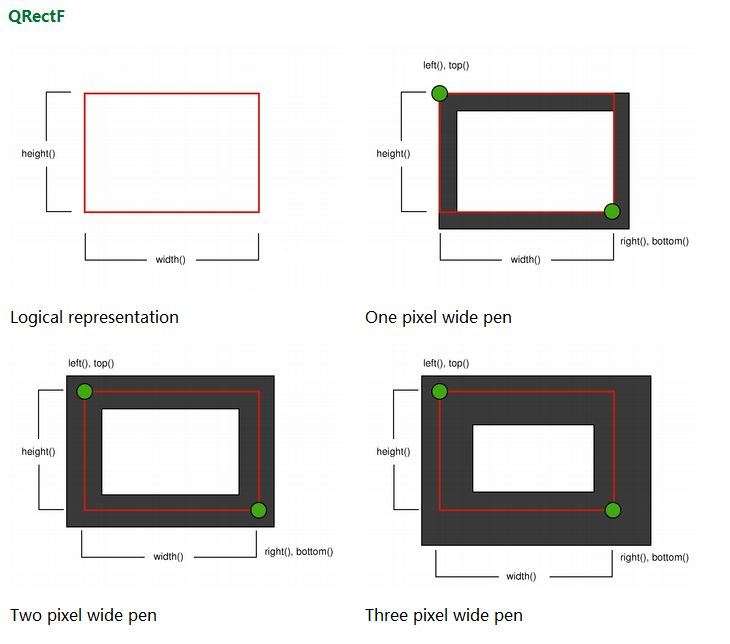 QRectF

height()

width()

Logical representation

left(), top()

height()

right(), bottom()

width()

One pixel wide pen

left(), top()

height()

width()

right(), bottom()

Two pixel wide pen

left(), top()

height()

right(), bottom()

width()

Three pixel wide pen