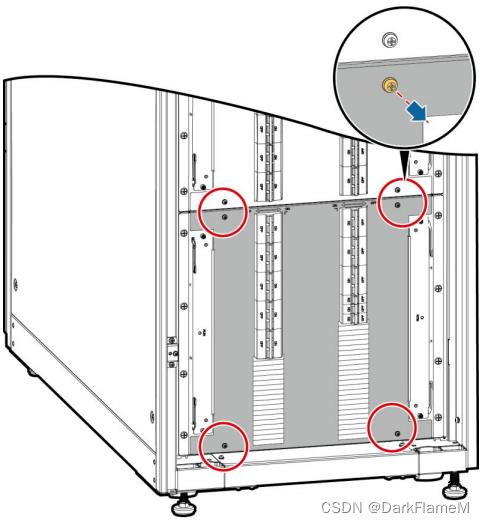 CSDN @DarkFlameM