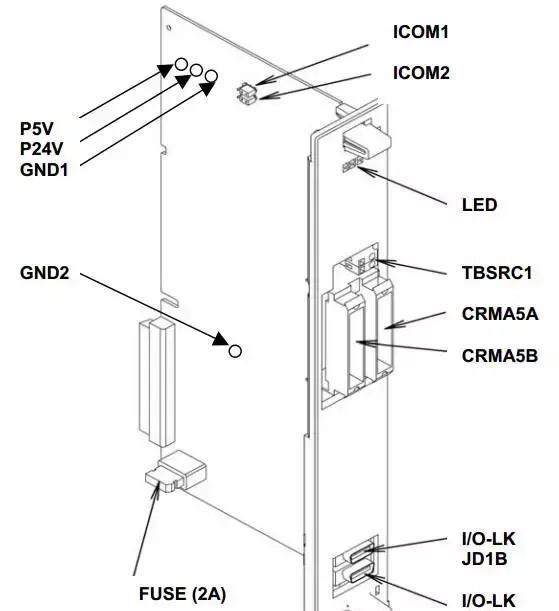 ICOM1
ICOM2
P5V
P24V
GND1
LED
GND2
TBSRC1
CRMA5A
CRMA5B
I/O-LK
JD1B
FUSE (2A)
I/O-LK