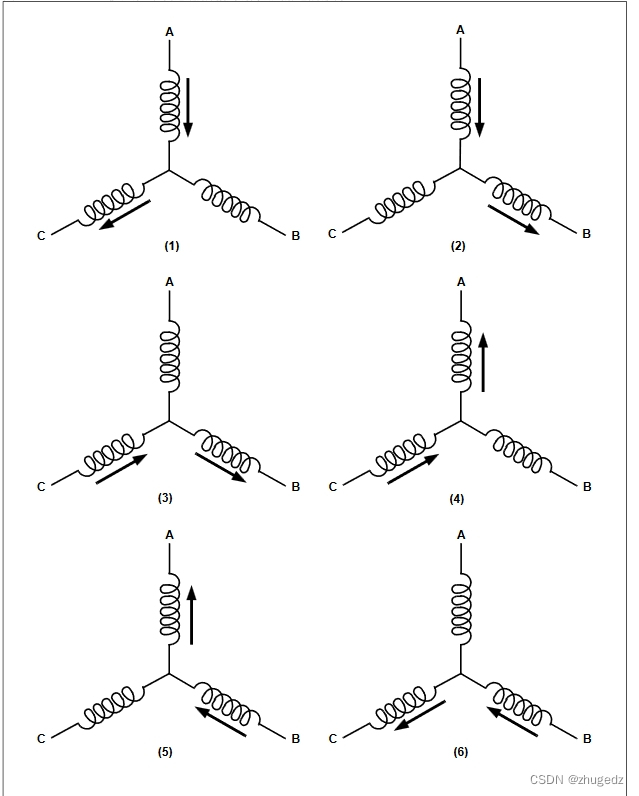 A
C
B
(1)

A
C
B
(2)

A
C
B
(3)

A
C
B
(4)

A
C
B
(5)

A
C
B
(6)

CSDN @zhugedz