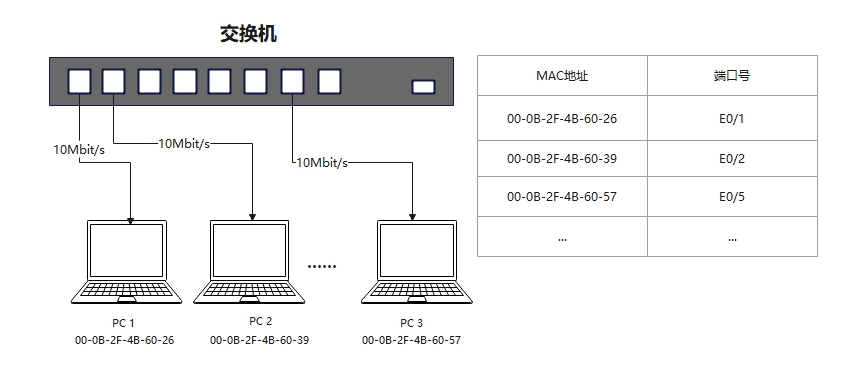 交换机

10Mbit/s
10Mbit/s
10Mbit/s

......

PC 1
00-0B-2F-4B-60-26

PC 2
00-0B-2F-4B-60-39

PC 3
00-0B-2F-4B-60-57

| MAC地址 | 端口号 |
|---|---|
| 00-0B-2F-4B-60-26 | E0/1 |
| 00-0B-2F-4B-60-39 | E0/2 |
| 00-0B-2F-4B-60-57 | E0/5 |
| ... | ... |