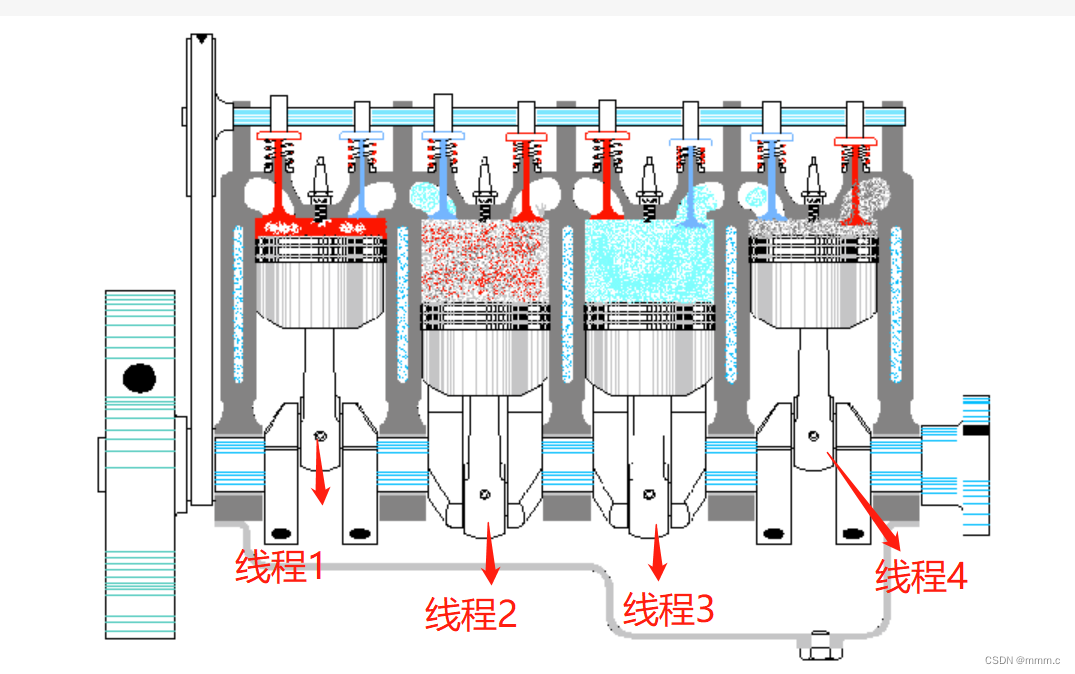 线程1
线程2
线程3
线程4
CSDN @mmm.c