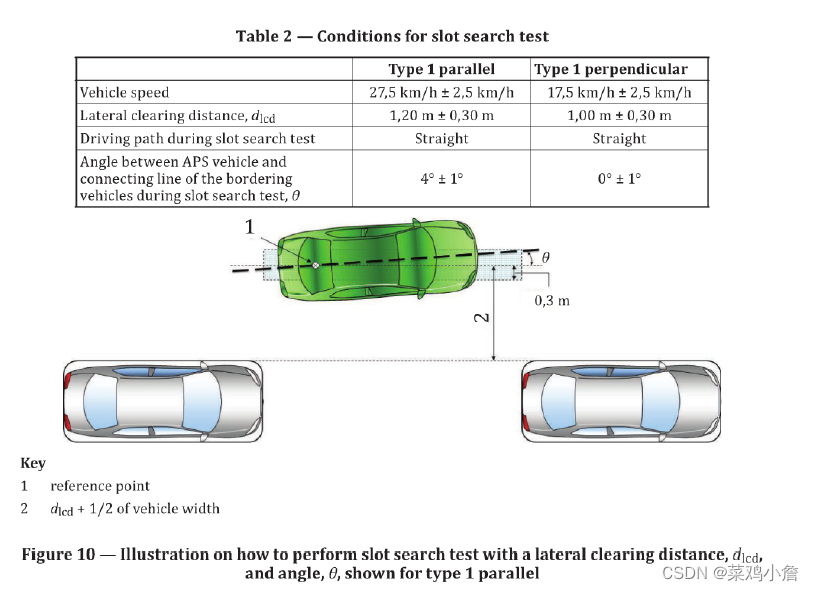 Table 2 — Conditions for slot search test

| | Type 1 parallel | Type 1 perpendicular |
|---|---|---|
| Vehicle speed | 27,5 km/h ± 2,5 km/h | 17,5 km/h ± 2,5 km/h |
| Lateral clearing distance, $d_{lcd}$ | 1,20 m ± 0,30 m | 1,00 m ± 0,30 m |
| Driving path during slot search test | Straight | Straight |
| Angle between APS vehicle and connecting line of the bordering vehicles during slot search test, $\theta$ | 4° ± 1° | 0° ± 1° |

1

$\theta$

0,3 m

2

Key

1 reference point

2 $d_{lcd}$ + 1/2 of vehicle width

Figure 10 — Illustration on how to perform slot search test with a lateral clearing distance, $d_{lcd}$, and angle, $\theta$, shown for type 1 parallel

CSDN @菜鸡小詹