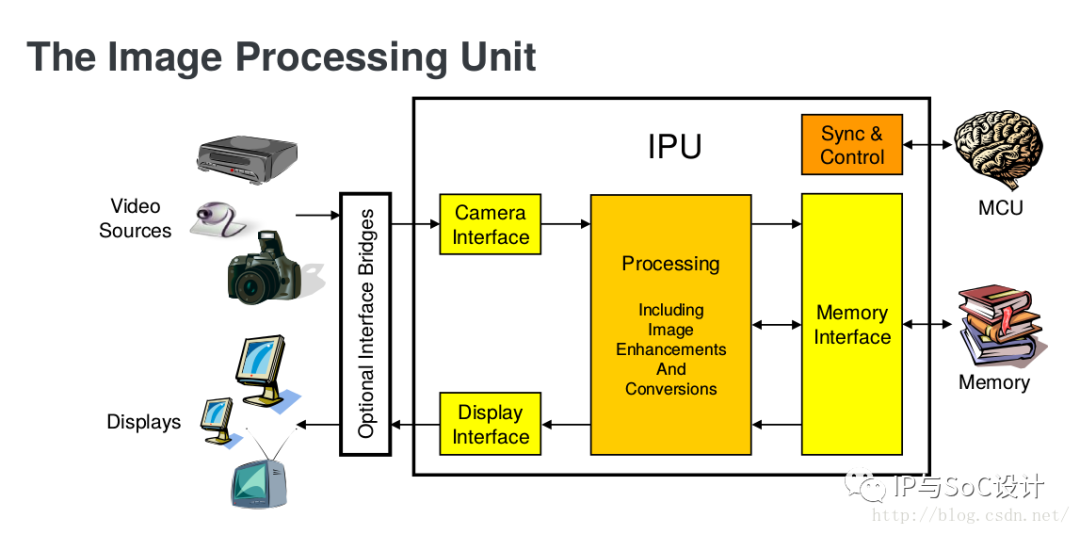 The Image Processing Unit

Video Sources

Displays

Optional Interface Bridges

IPU

Camera Interface

Display Interface

Processing

Including Image Enhancements And Conversions

Sync & Control

Memory Interface

MCU

Memory

IP与SoC设计

http://blog.csdn.net/