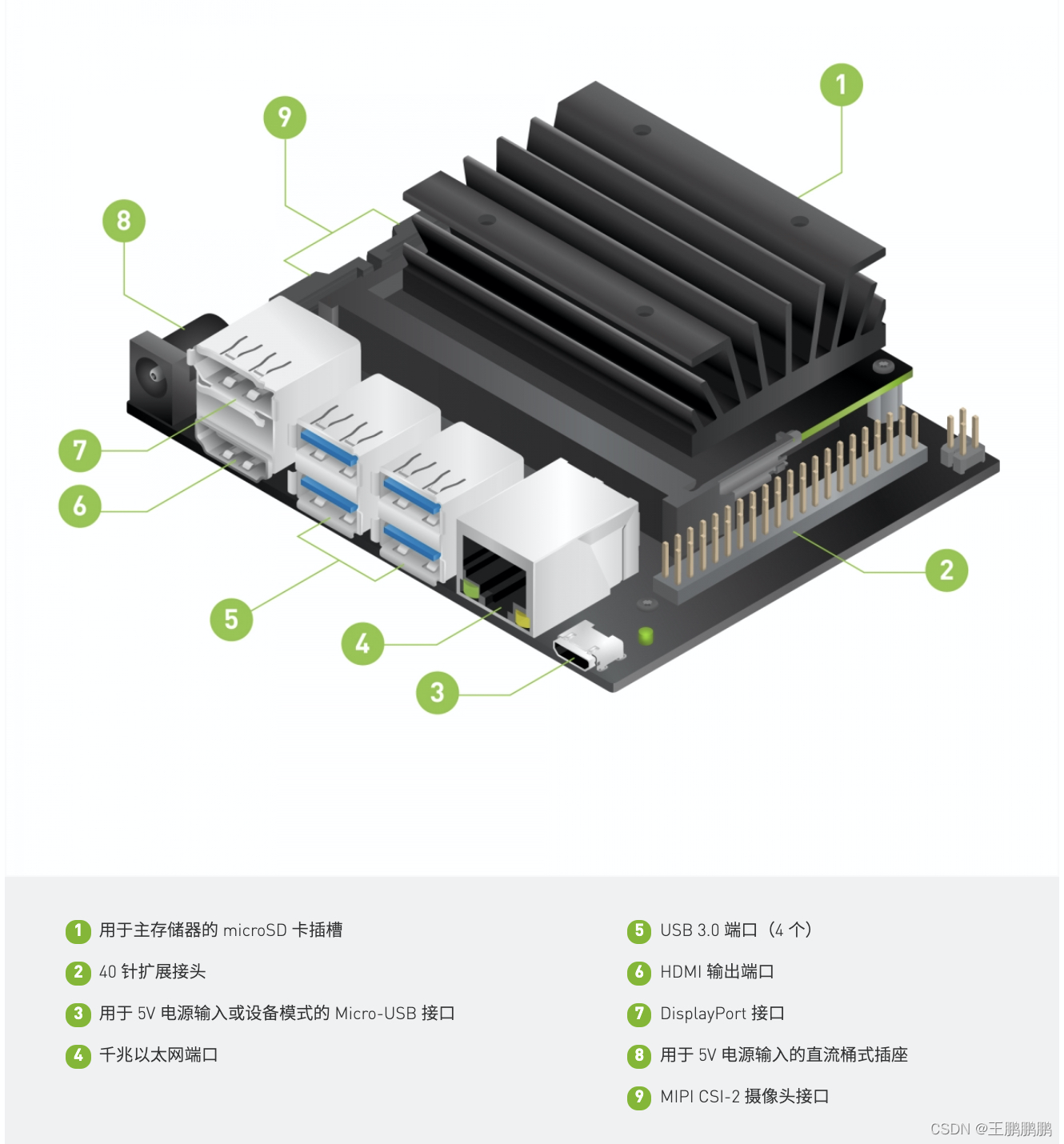 9

1

8

7

6

5

4

3

2

1 用于主存储器的 microSD 卡插槽

2 40 针扩展接头

3 用于 5V 电源输入或设备模式的 Micro-USB 接口

4 千兆以太网端口

5 USB 3.0 端口（4 个）

6 HDMI 输出端口

7 DisplayPort 接口

8 用于 5V 电源输入的直流桶式插座

9 MIPI CSI-2 摄像头接口

CSDN @王鹏鹏鹏