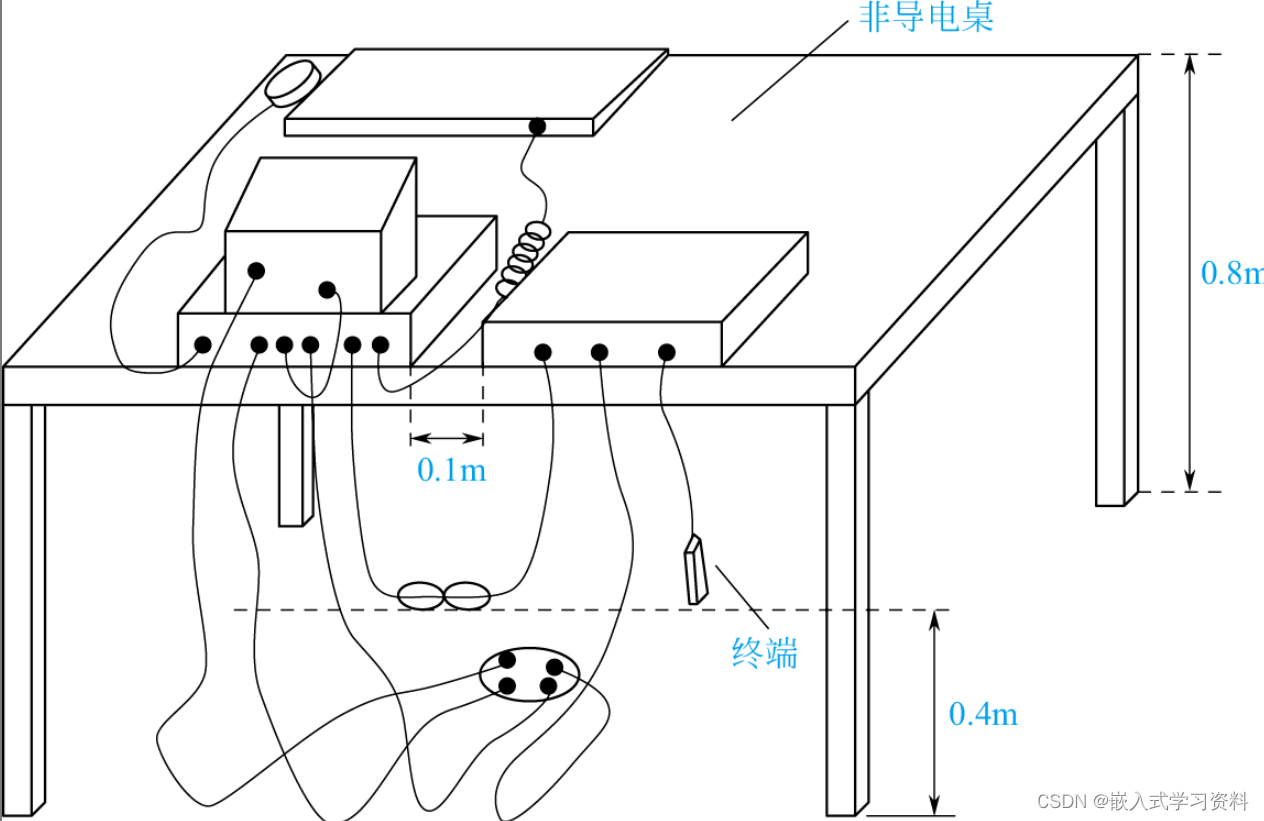 非导电桌

0.8m

0.1m

终端

0.4m

CSDN @嵌入式学习资料