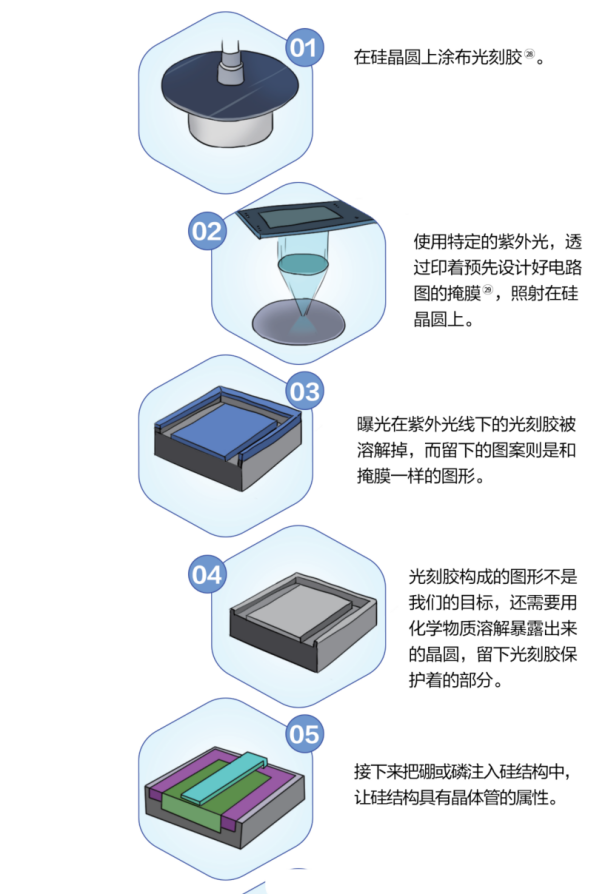 01

在硅晶圆上涂布光刻胶㉘。

02

使用特定的紫外光，透过印着预先设计好电路图的掩膜㉙，照射在硅晶圆上。

03

曝光在紫外光线下的光刻胶被溶解掉，而留下的图案则是和掩膜一样的图形。

04

光刻胶构成的图形不是我们的目标，还需要用化学物质溶解暴露出来的晶圆，留下光刻胶保护着的部分。

05

接下来把硼或磷注入硅结构中，让硅结构具有晶体管的属性。