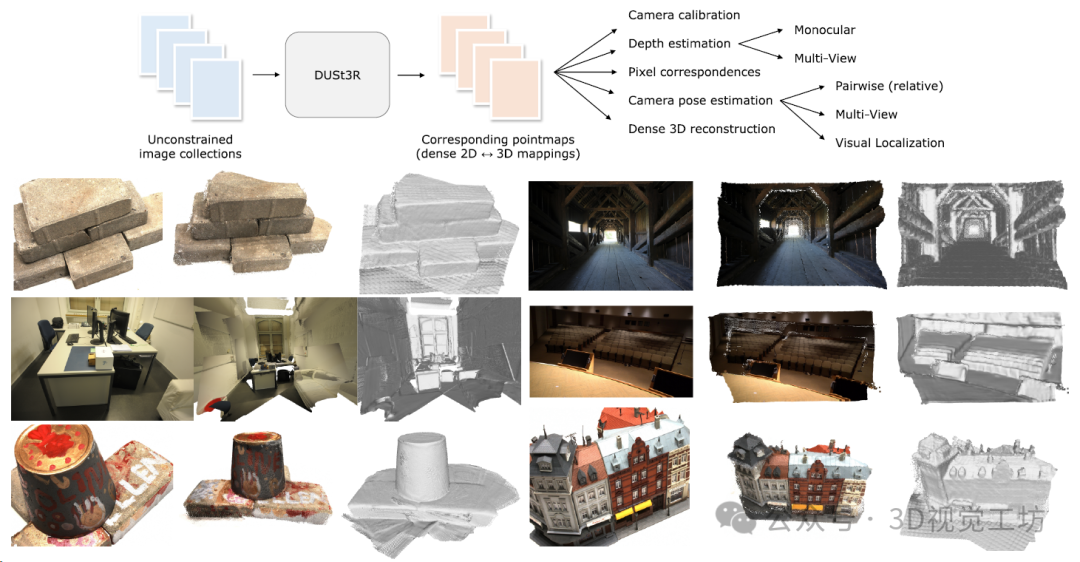 Unconstrained image collections

DUSt3R

Corresponding pointmaps (dense 2D ↔ 3D mappings)

Camera calibration
Depth estimation
Monocular
Multi-View
Pixel correspondences
Camera pose estimation
Pairwise (relative)
Multi-View
Visual Localization
Dense 3D reconstruction

公众号 · 3D视觉工坊