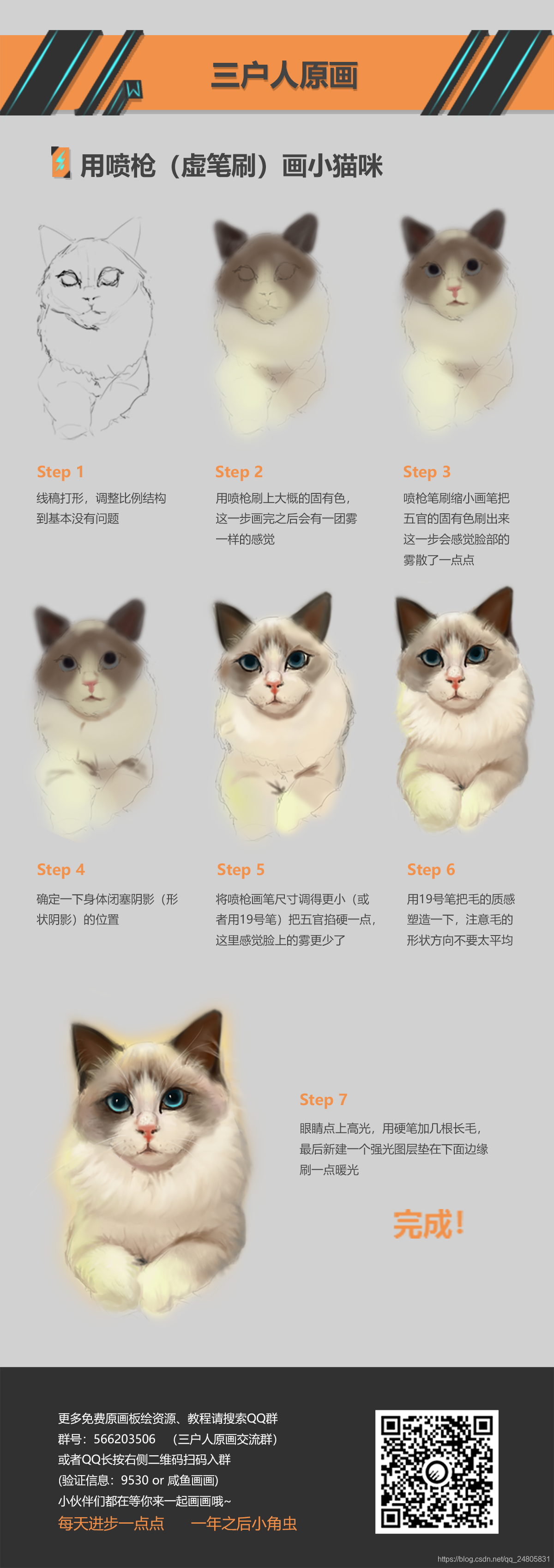 三户人原画

用喷枪（虚笔刷）画小猫咪

Step 1
线稿打形，调整比例结构到基本没有问题

Step 2
用喷枪刷上大概的固有色，这一步画完之后会有一团雾一样的感觉

Step 3
喷枪笔刷缩小画笔把五官的固有色刷出来这一步会感觉脸部的雾散了一点点

Step 4
确定一下身体闭塞阴影（形状阴影）的位置

Step 5
将喷枪画笔尺寸调得更小（或者用19号笔）把五官掐硬一点，这里感觉脸上的雾更少了

Step 6
用19号笔把毛的质感塑造一下，注意毛的形状方向不要太平均

Step 7
眼睛点上高光，用硬笔加几根长毛，最后新建一个强光图层垫在下面边缘刷一点暖光

完成！

更多免费原画板绘资源、教程请搜索QQ群
群号：566203506 （三户人原画交流群）
或者QQ长按右侧二维码扫码入群
(验证信息：9530 or 咸鱼画画)
小伙伴们都在等你来一起画画哦~
每天进步一点点 一年之后小角虫

https://blog.csdn.net/qq_24805831