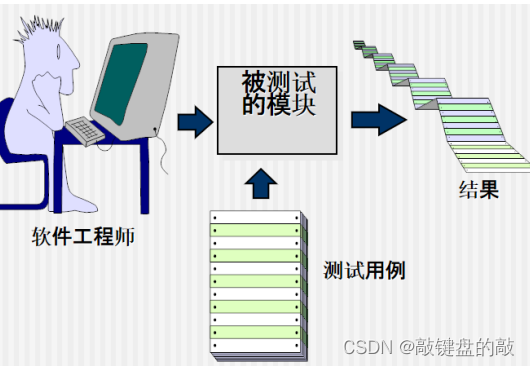 被测试的模块

结果

软件工程师

测试用例

CSDN @敲键盘的敲