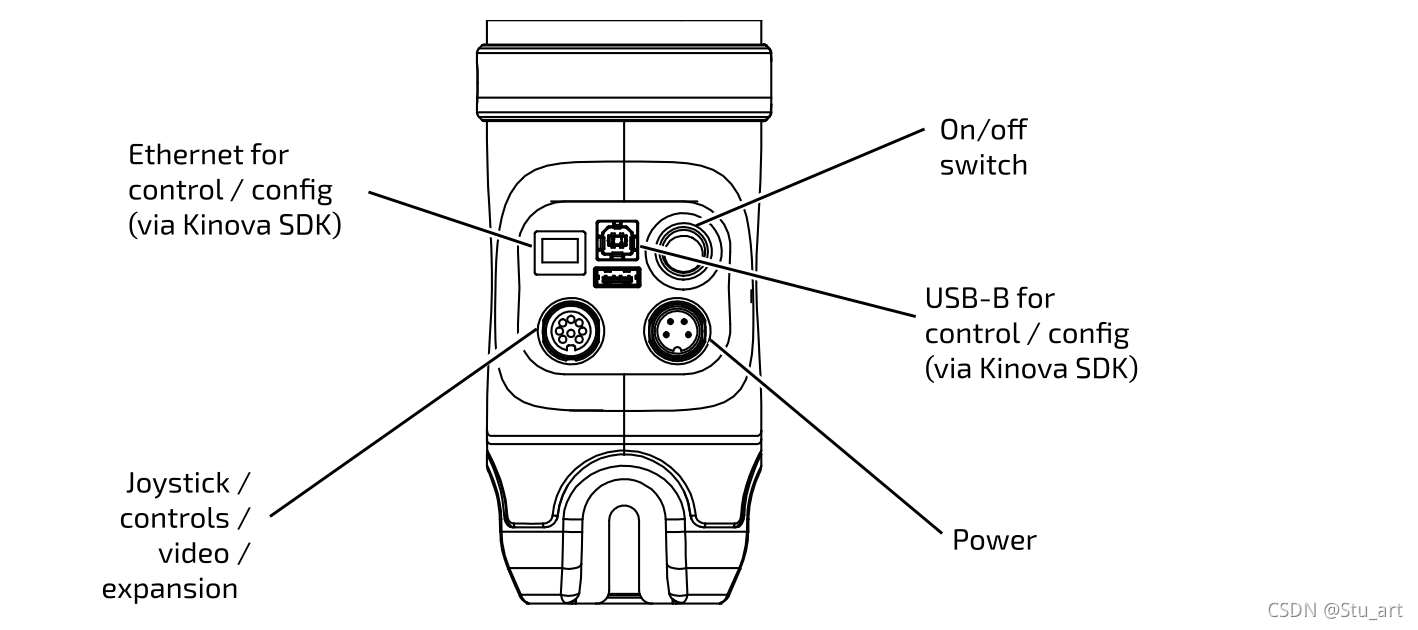 Ethernet for control / config (via Kinova SDK)

On/off switch

USB-B for control / config (via Kinova SDK)

Joystick / controls / video / expansion

Power

CSDN @Stu_art