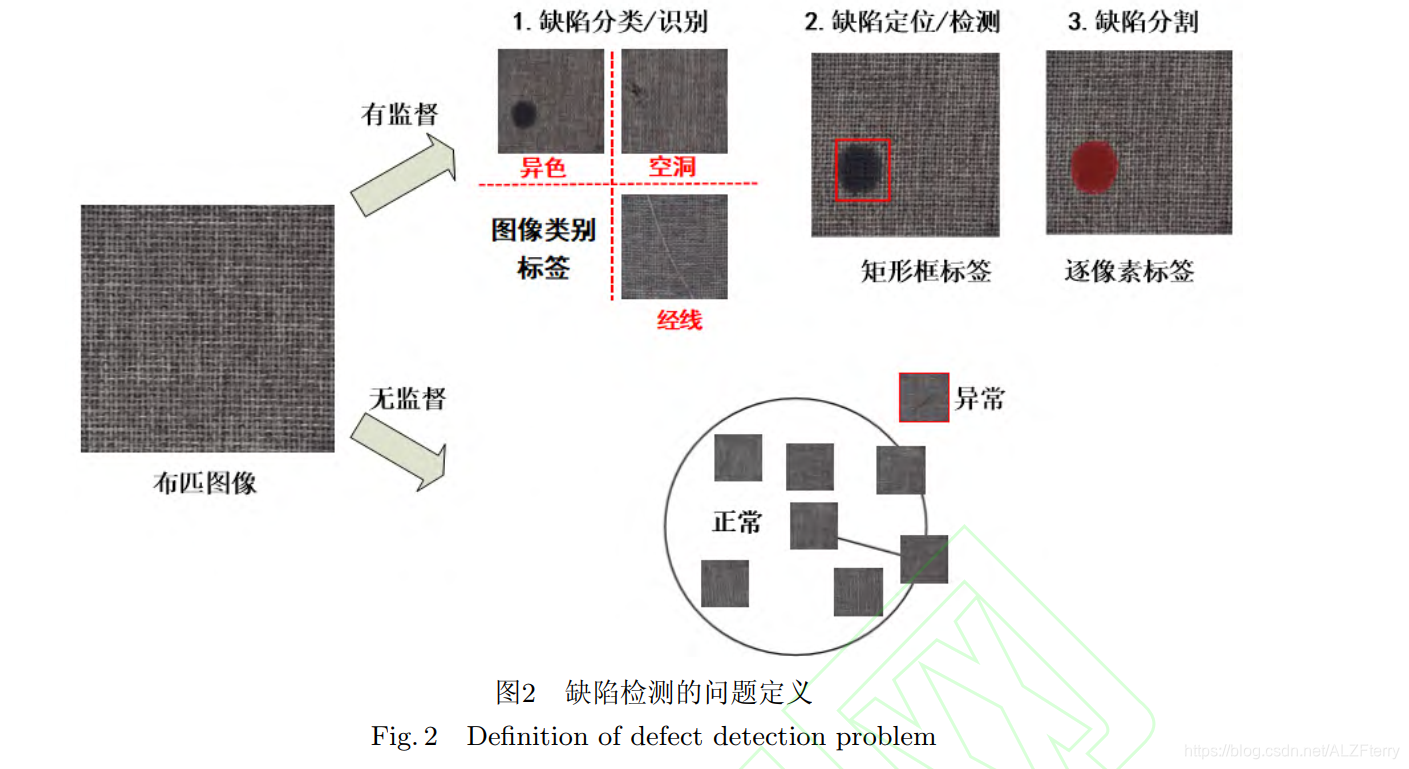 1. 缺陷分类/识别

2. 缺陷定位/检测

3. 缺陷分割

有监督

异色

空洞

图像类别标签

经线

矩形框标签

逐像素标签

布匹图像

无监督

异常

正常

图2 缺陷检测的问题定义

Fig. 2 Definition of defect detection problem

https://blog.csdn.net/ALZFterry