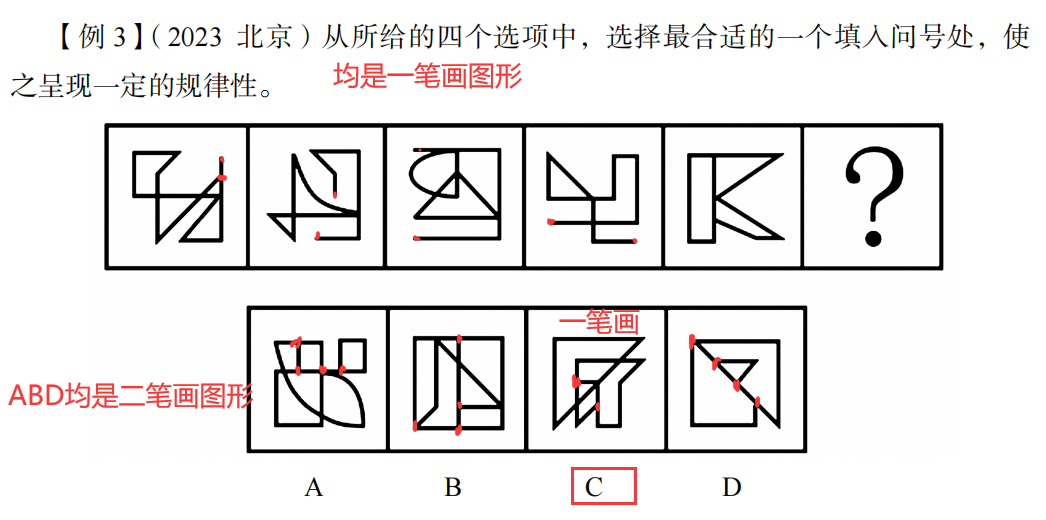 【例 3】（2023 北京）从所给的四个选项中，选择最合适的一个填入问号处，使之呈现一定的规律性。

均是一笔画图形

?

一笔画

ABD均是二笔画图形

A B C D