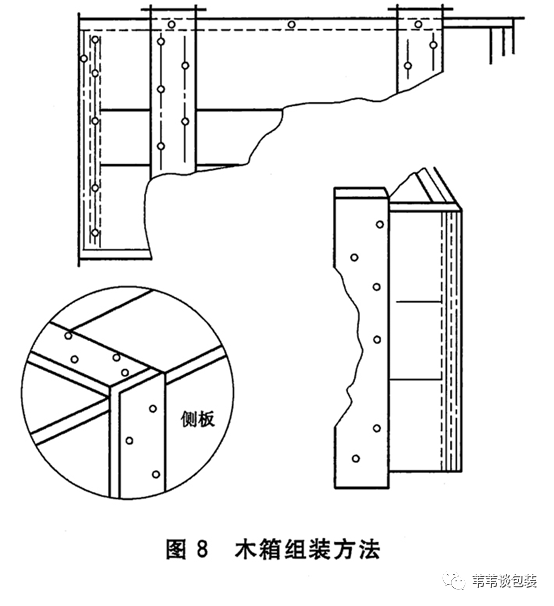 侧板

图 8 木箱组装方法

苇苇谈包装