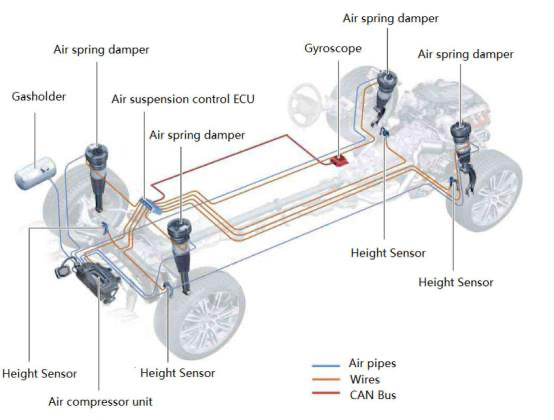 Air spring damper

Air spring damper

Gyroscope

Air spring damper

Gasholder

Air suspension control ECU

Air spring damper

Height Sensor

Height Sensor

Height Sensor

Height Sensor

Air compressor unit

Air pipes
Wires
CAN Bus