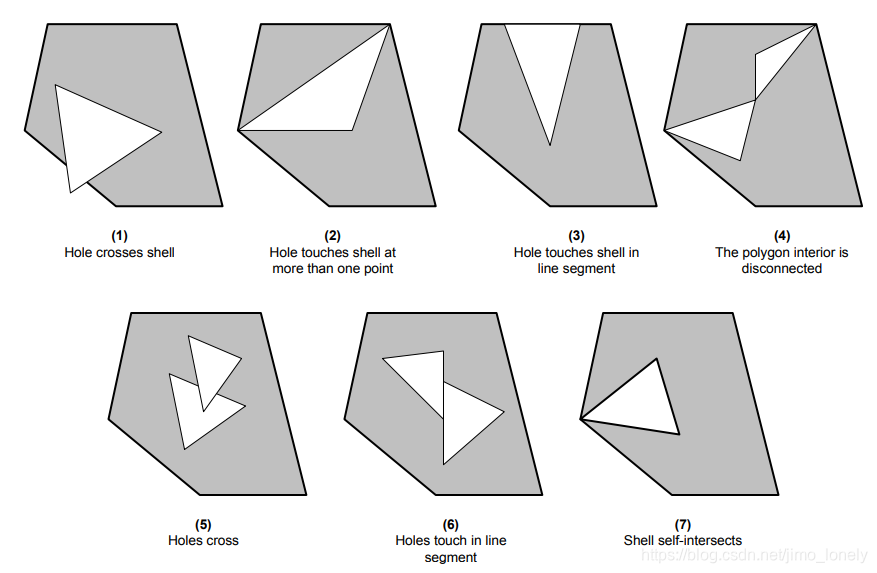 (1)
Hole crosses shell

(2)
Hole touches shell at more than one point

(3)
Hole touches shell in line segment

(4)
The polygon interior is disconnected

(5)
Holes cross

(6)
Holes touch in line segment

(7)
Shell self-intersects

https://blog.csdn.net/jimo_lonely