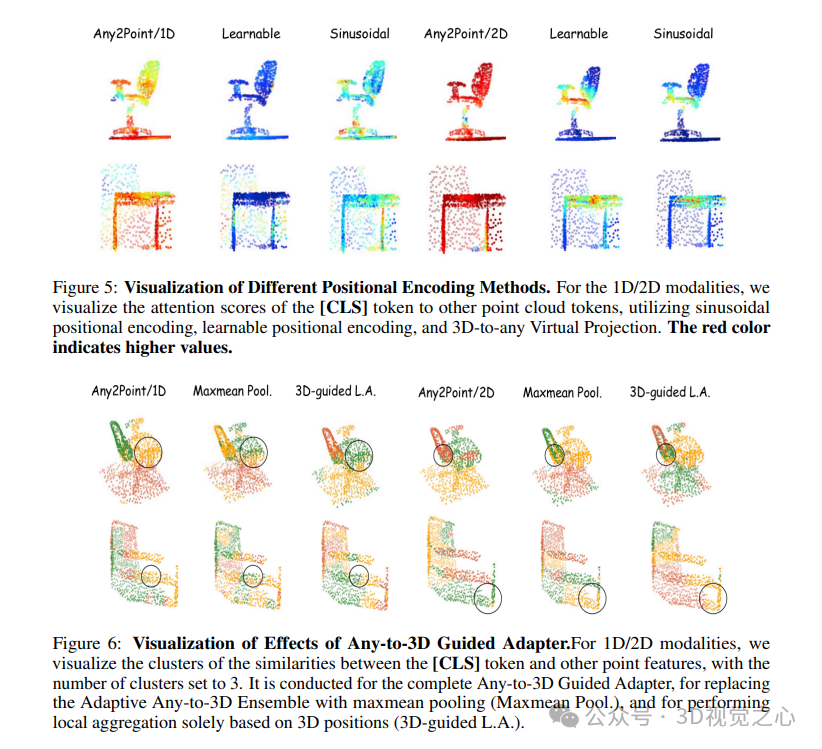 Any2Point/1D Learnable Sinusoidal Any2Point/2D Learnable Sinusoidal

Figure 5: **Visualization of Different Positional Encoding Methods.** For the 1D/2D modalities, we visualize the attention scores of the **[CLS]** token to other point cloud tokens, utilizing sinusoidal positional encoding, learnable positional encoding, and 3D-to-any Virtual Projection. **The red color indicates higher values.**

Any2Point/1D Maxmean Pool. 3D-guided L.A. Any2Point/2D Maxmean Pool. 3D-guided L.A.

Figure 6: **Visualization of Effects of Any-to-3D Guided Adapter.**For 1D/2D modalities, we visualize the clusters of the similarities between the **[CLS]** token and other point features, with the number of clusters set to 3. It is conducted for the complete Any-to-3D Guided Adapter, for replacing the Adaptive Any-to-3D Ensemble with maxmean pooling (Maxmean Pool.), and for performing local aggregation solely based on 3D positions (3D-guided L.A.).

公众号 · 3D视觉之心