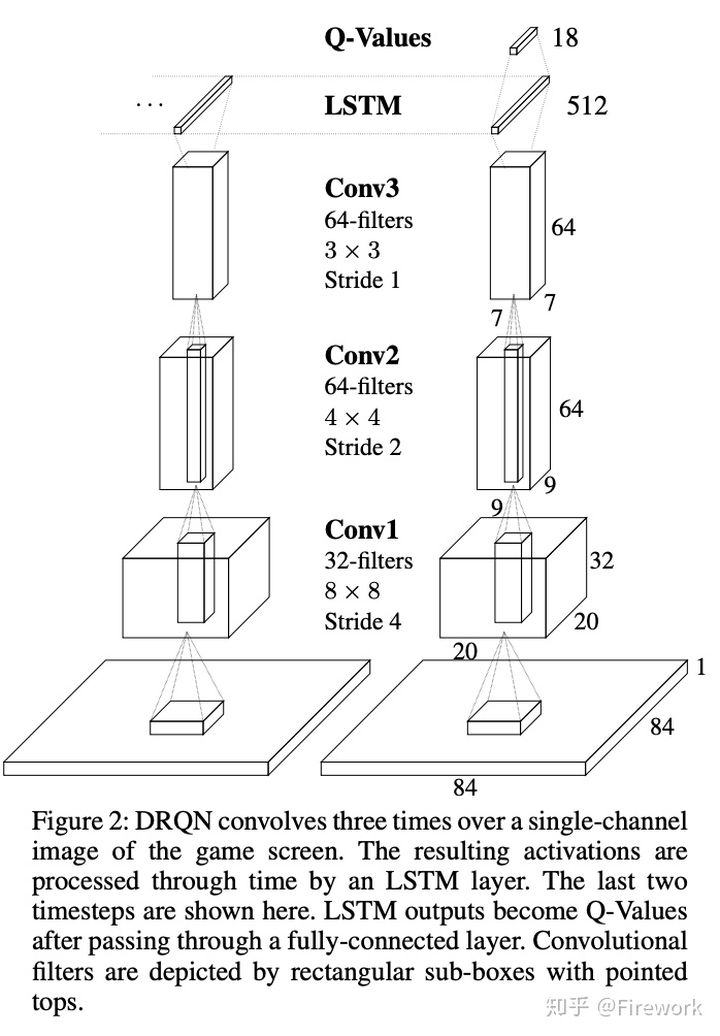 Q-Values 18

. . . LSTM 512

Conv3
64-filters
$3 \times 3$
Stride 1

64
7
7

Conv2
64-filters
$4 \times 4$
Stride 2

64
9
9

Conv1
32-filters
$8 \times 8$
Stride 4

32
20
20

1
84
84

Figure 2: DRQN convolves three times over a single-channel image of the game screen. The resulting activations are processed through time by an LSTM layer. The last two timesteps are shown here. LSTM outputs become Q-Values after passing through a fully-connected layer. Convolutional filters are depicted by rectangular sub-boxes with pointed tops.

知乎 @Firework