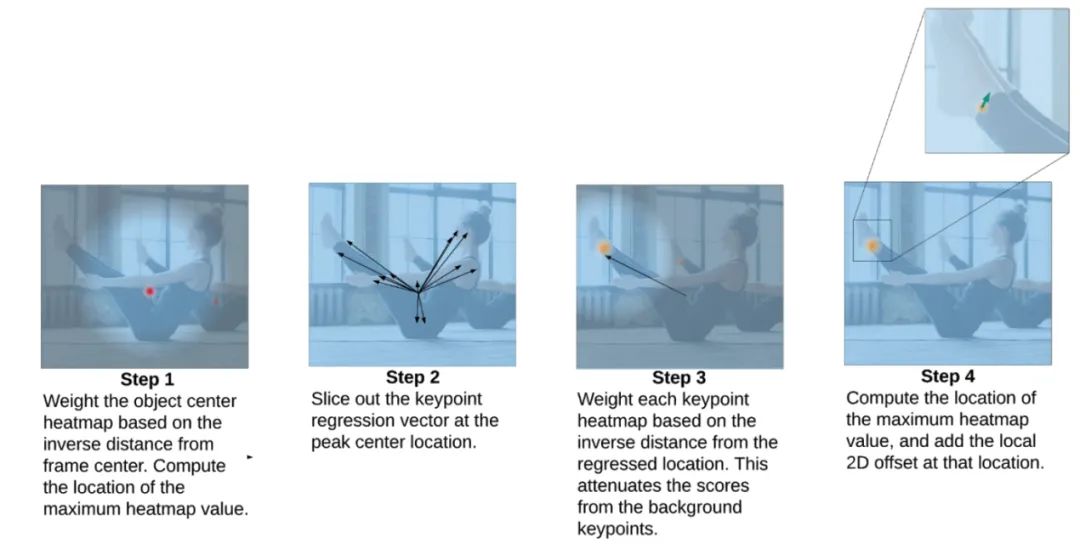 Step 1
Weight the object center heatmap based on the inverse distance from frame center. Compute the location of the maximum heatmap value.

Step 2
Slice out the keypoint regression vector at the peak center location.

Step 3
Weight each keypoint heatmap based on the inverse distance from the regressed location. This attenuates the scores from the background keypoints.

Step 4
Compute the location of the maximum heatmap value, and add the local 2D offset at that location.