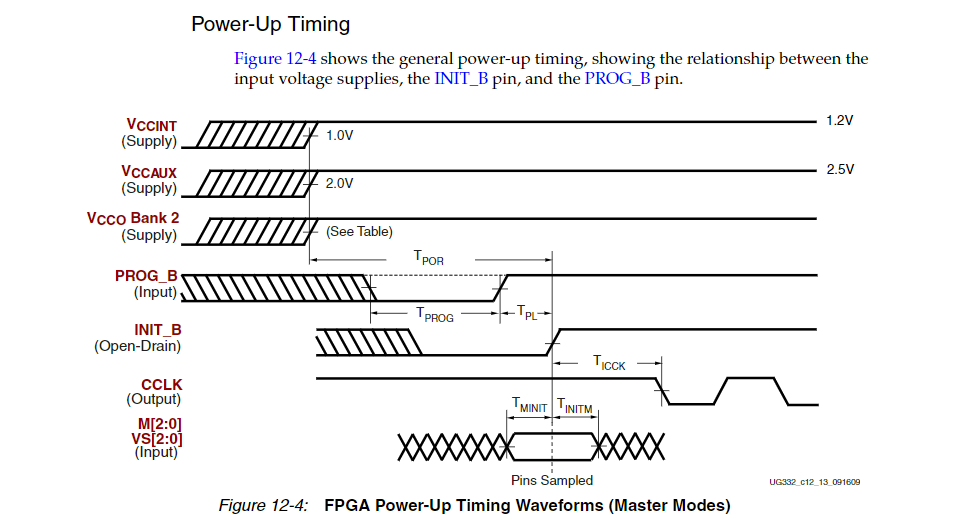 Power-Up Timing

Figure 12-4 shows the general power-up timing, showing the relationship between the input voltage supplies, the INIT_B pin, and the PROG_B pin.

$V_{CCINT}$ (Supply)
1.0V
1.2V
$V_{CCAUX}$ (Supply)
2.0V
2.5V
$V_{CCO}$ Bank 2 (Supply)
(See Table)
$T_{POR}$
PROG_B (Input)
$T_{PROG}$
$T_{PL}$
INIT_B (Open-Drain)
$T_{ICCK}$
CCLK (Output)
$T_{MINIT}$
$T_{INITM}$
M[2:0]
VS[2:0]
(Input)
Pins Sampled
UG332_c12_13_091609

Figure 12-4: FPGA Power-Up Timing Waveforms (Master Modes)