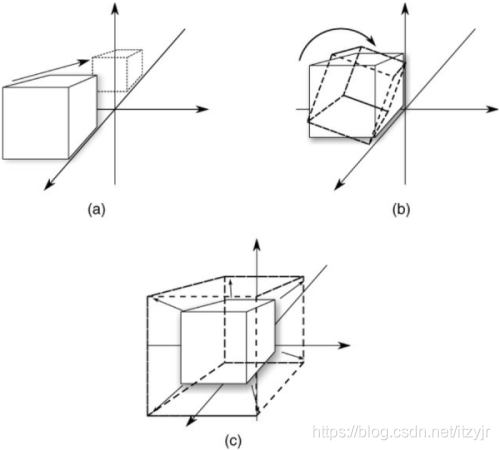 (a)

(b)

(c)

https://blog.csdn.net/itzyjr