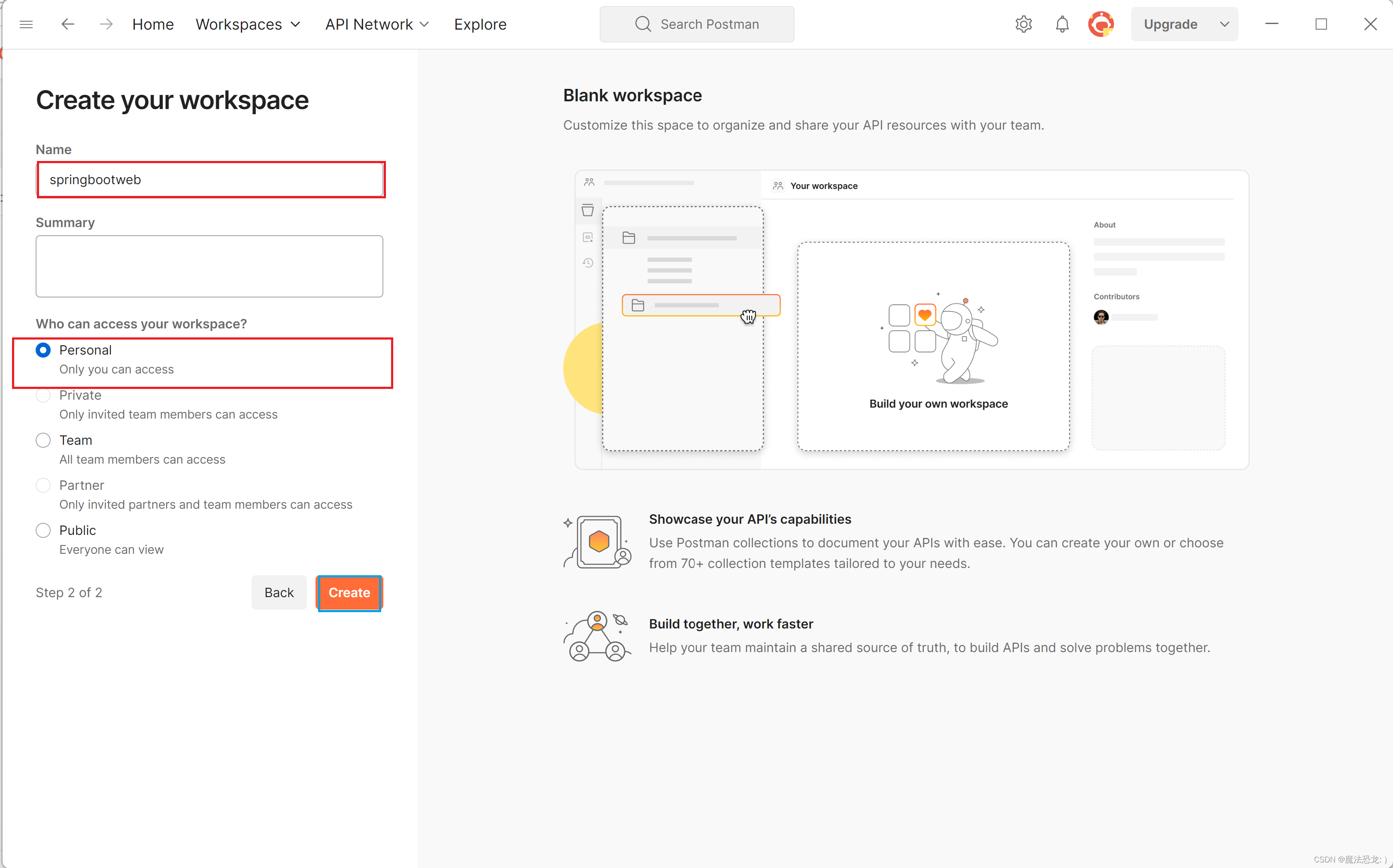 Home Workspaces API Network Explore

Search Postman

Upgrade

Create your workspace

Name

springbootweb

Summary

Who can access your workspace?

Personal
Only you can access

Private
Only invited team members can access

Team
All team members can access

Partner
Only invited partners and team members can access

Public
Everyone can view

Step 2 of 2

Back

Create

Blank workspace

Customize this space to organize and share your API resources with your team.

Your workspace

About

Contributors

Build your own workspace

Showcase your API's capabilities

Use Postman collections to document your APIs with ease. You can create your own or choose from 70+ collection templates tailored to your needs.

Build together, work faster

Help your team maintain a shared source of truth, to build APIs and solve problems together.

CSDN @魔法恐龙: )