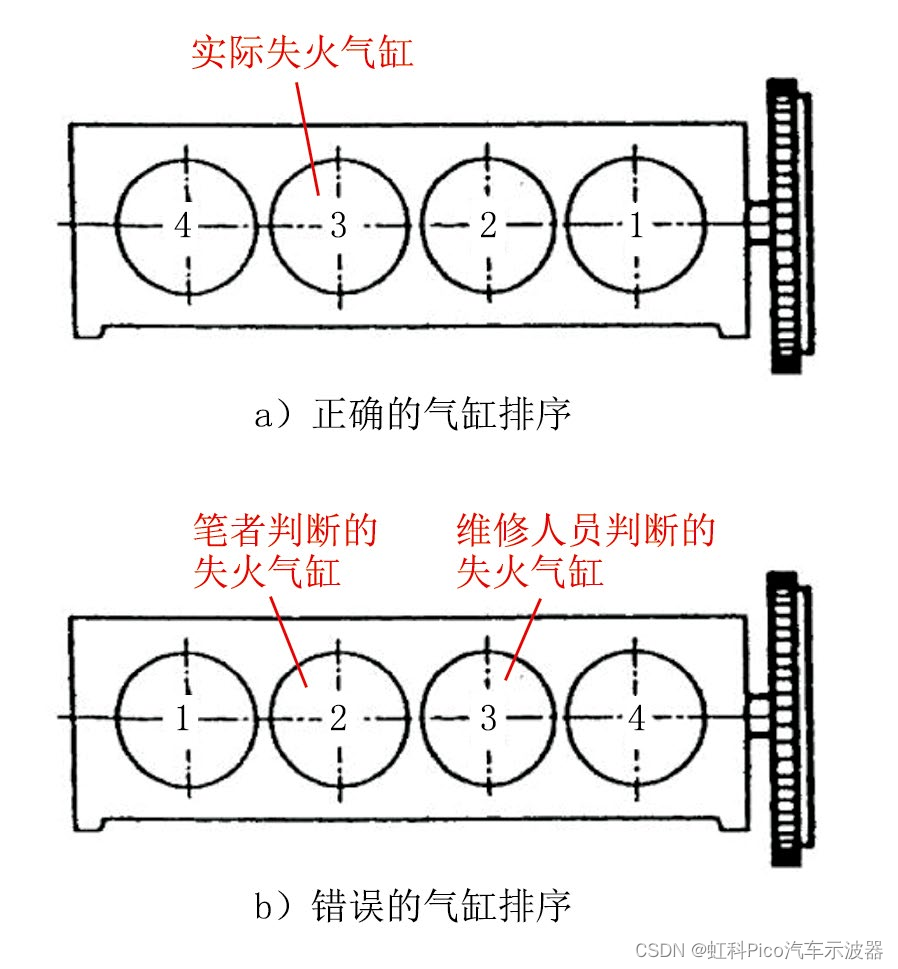 实际失火气缸

4 3 2 1

a）正确的气缸排序

笔者判断的失火气缸

维修人员判断的失火气缸

1 2 3 4

b）错误的气缸排序

CSDN @虹科Pico汽车示波器