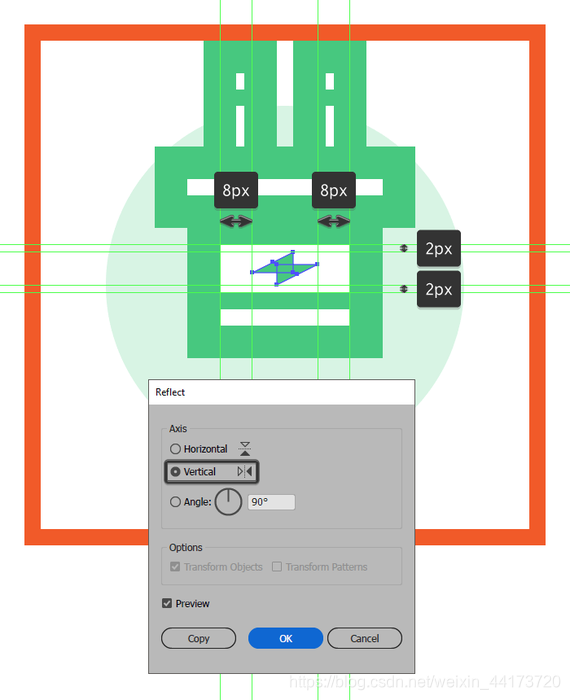 8px

8px

2px

2px

Reflect

Axis

Horizontal

Vertical

Angle: 90°

Options

Transform Objects

Transform Patterns

Preview

Copy

OK

Cancel

https://blog.csdn.net/weixin_44173720