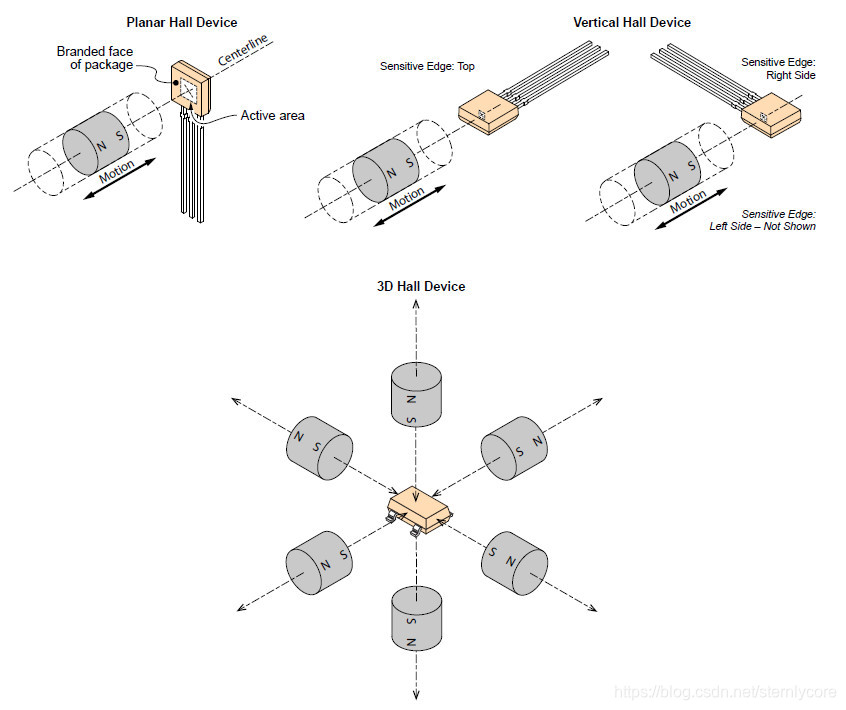 Planar Hall Device

Branded face of package

Centerline

Active area

N S

Motion

Vertical Hall Device

Sensitive Edge: Top

N S

Motion

Sensitive Edge: Right Side

N S

Motion

Sensitive Edge: Left Side – Not Shown

3D Hall Device

N S

N S

S N

N S

S N

S N

https://blog.csdn.net/sternlycore