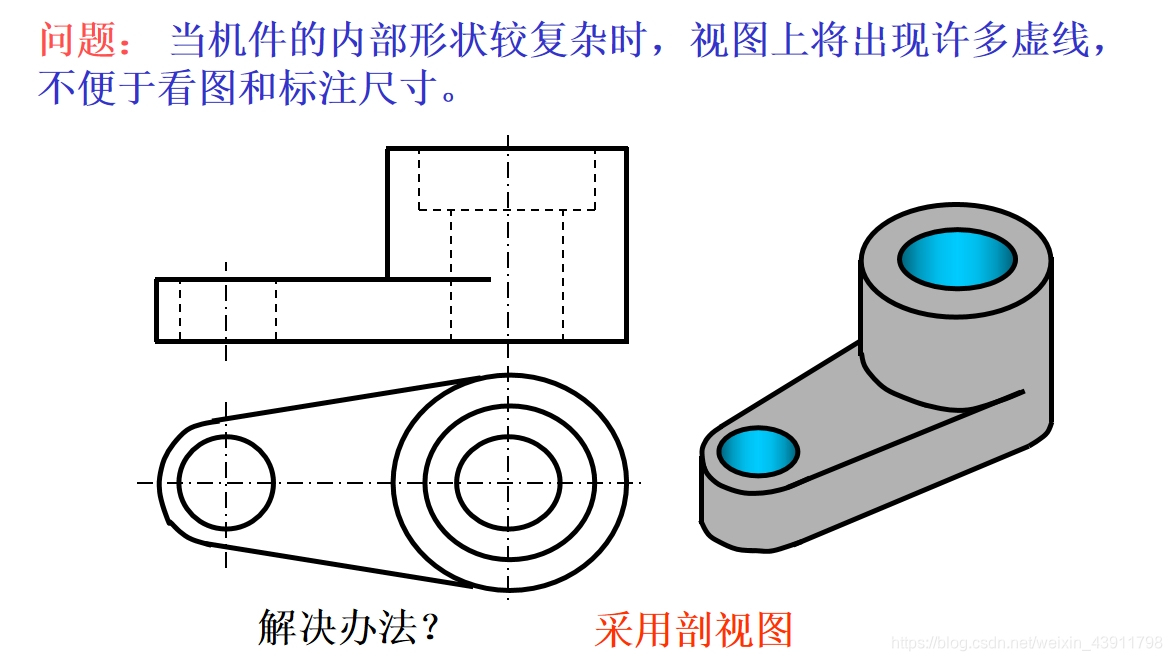 问题： 当机件的内部形状较复杂时，视图上将出现许多虚线，不便于看图和标注尺寸。

解决办法？ 采用剖视图

https://blog.csdn.net/weixin_43911798