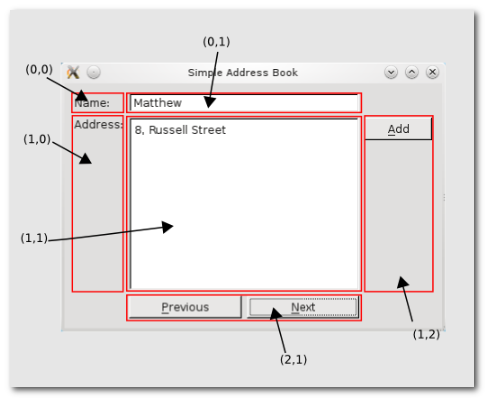 (0,1)

(0,0)

Simple Address Book

Name:

Matthew

Address:

8, Russell Street

Add

(1,0)

(1,1)

Previous

Next

(1,2)

(2,1)