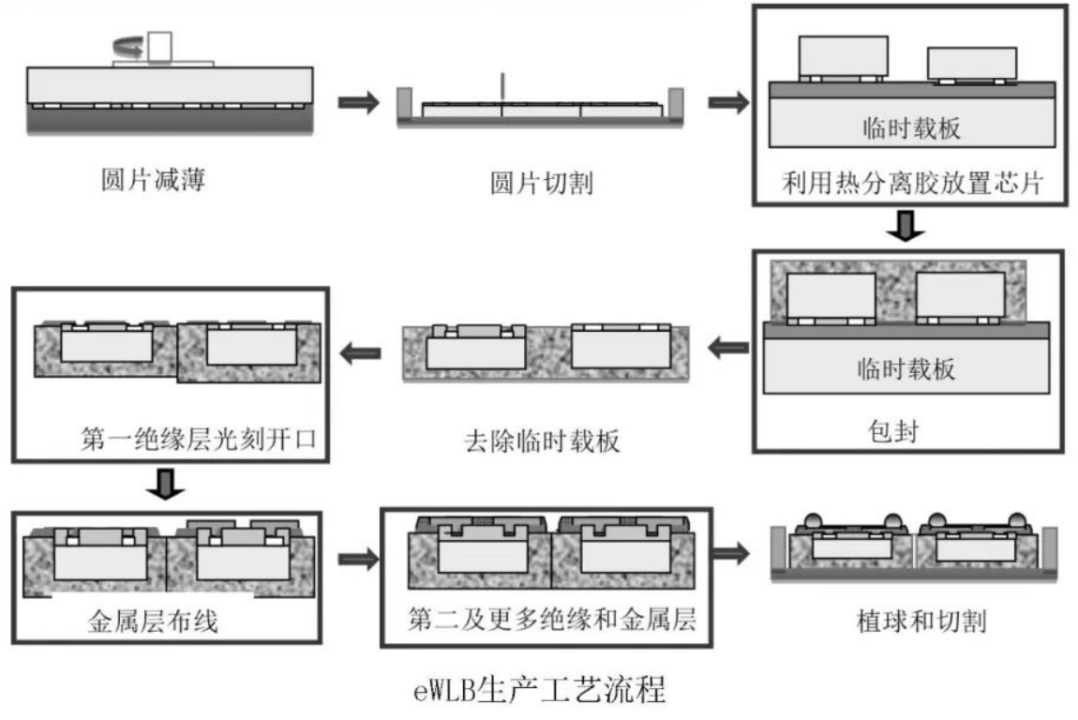 圆片减薄

圆片切割

临时载板

利用热分离胶放置芯片

临时载板

包封

去除临时载板

第一绝缘层光刻开口

金属层布线

第二及更多绝缘和金属层

植球和切割

eWLB生产工艺流程