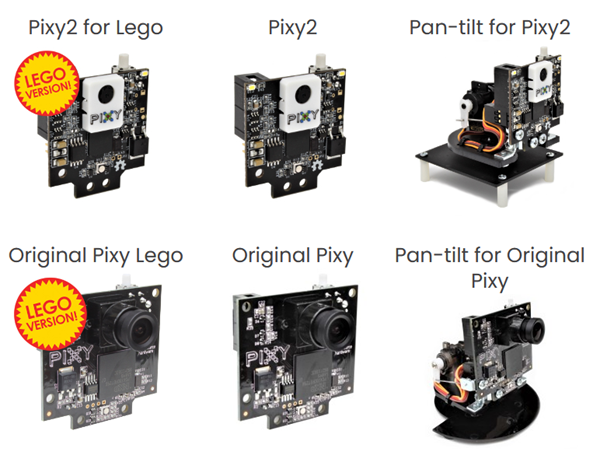 Pixy2 for Lego

LEGO VERSION!

PIXY

Pixy2

PIXY

Pan-tilt for Pixy2

Original Pixy Lego

LEGO VERSION!

PIXY

Original Pixy

PIXY

Pan-tilt for Original Pixy