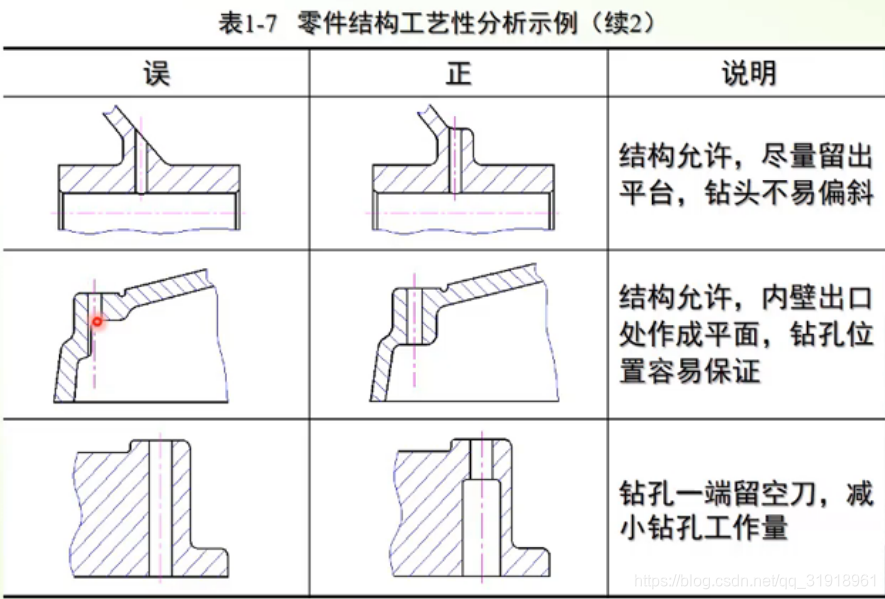 表1-7 零件结构工艺性分析示例（续2）

| 误 | 正 | 说明 |
|---|---|---|
| | | 结构允许，尽量留出平台，钻头不易偏斜 |
| | | 结构允许，内壁出口处作成平面，钻孔位置容易保证 |
| | | 钻孔一端留空刀，减小钻孔工作量 |

https://blog.csdn.net/qq_31918961