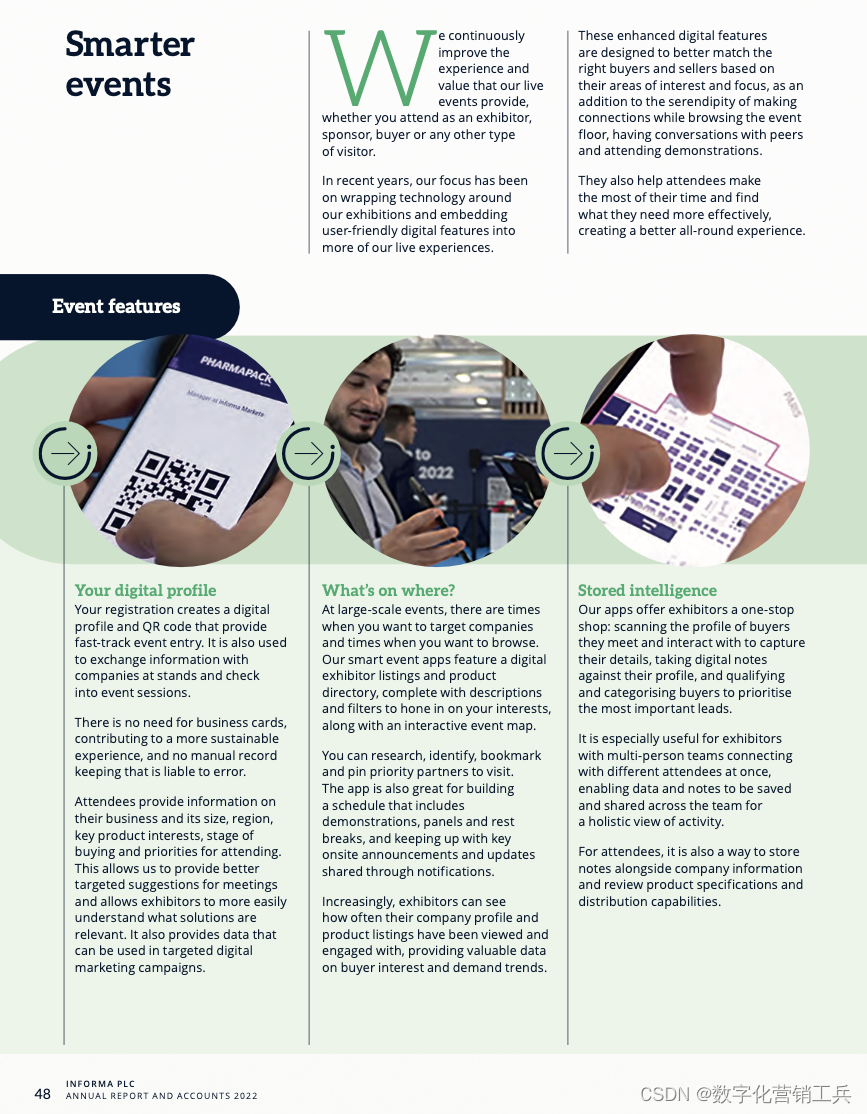 Smarter events

We continuously improve the experience and value that our live events provide, whether you attend as an exhibitor, sponsor, buyer or any other type of visitor.

In recent years, our focus has been on wrapping technology around our exhibitions and embedding user-friendly digital features into more of our live experiences.

These enhanced digital features are designed to better match the right buyers and sellers based on their areas of interest and focus, as an addition to the serendipity of making connections while browsing the event floor, having conversations with peers and attending demonstrations.

They also help attendees make the most of their time and find what they need more effectively, creating a better all-round experience.

Event features

PHARMAPACK

Manager at Informa Markets

to 2022

PARIS

Your digital profile
Your registration creates a digital profile and QR code that provide fast-track event entry. It is also used to exchange information with companies at stands and check into event sessions.

There is no need for business cards, contributing to a more sustainable experience, and no manual record keeping that is liable to error.

Attendees provide information on their business and its size, region, key product interests, stage of buying and priorities for attending. This allows us to provide better targeted suggestions for meetings and allows exhibitors to more easily understand what solutions are relevant. It also provides data that can be used in targeted digital marketing campaigns.

What's on where?
At large-scale events, there are times when you want to target companies and times when you want to browse. Our smart event apps feature a digital exhibitor listings and product directory, complete with descriptions and filters to hone in on your interests, along with an interactive event map.

You can research, identify, bookmark and pin priority partners to visit. The app is also great for building a schedule that includes demonstrations, panels and rest breaks, and keeping up with key onsite announcements and updates shared through notifications.

Increasingly, exhibitors can see how often their company profile and product listings have been viewed and engaged with, providing valuable data on buyer interest and demand trends.

Stored intelligence
Our apps offer exhibitors a one-stop shop: scanning the profile of buyers they meet and interact with to capture their details, taking digital notes against their profile, and qualifying and categorising buyers to prioritise the most important leads.

It is especially useful for exhibitors with multi-person teams connecting with different attendees at once, enabling data and notes to be saved and shared across the team for a holistic view of activity.

For attendees, it is also a way to store notes alongside company information and review product specifications and distribution capabilities.

48 INFORMA PLC
ANNUAL REPORT AND ACCOUNTS 2022

CSDN @数字化营销工兵