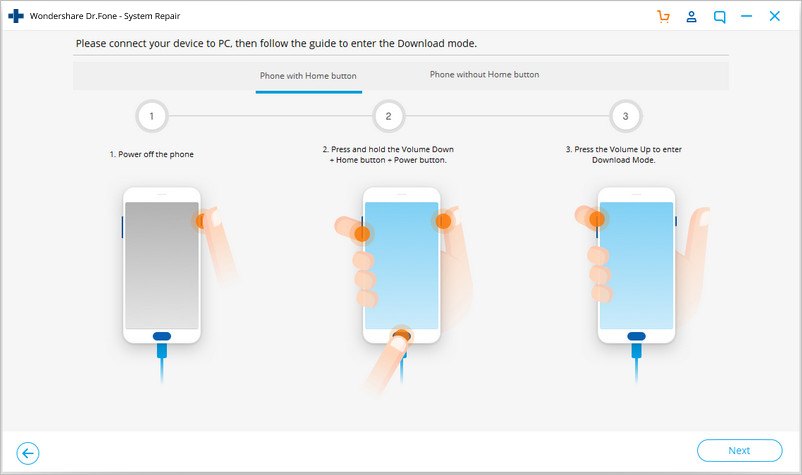 Wondershare Dr.Fone - System Repair

Please connect your device to PC, then follow the guide to enter the Download mode.

Phone with Home button

Phone without Home button

1

2

3

1. Power off the phone

2. Press and hold the Volume Down + Home button + Power button.

3. Press the Volume Up to enter Download Mode.

Next